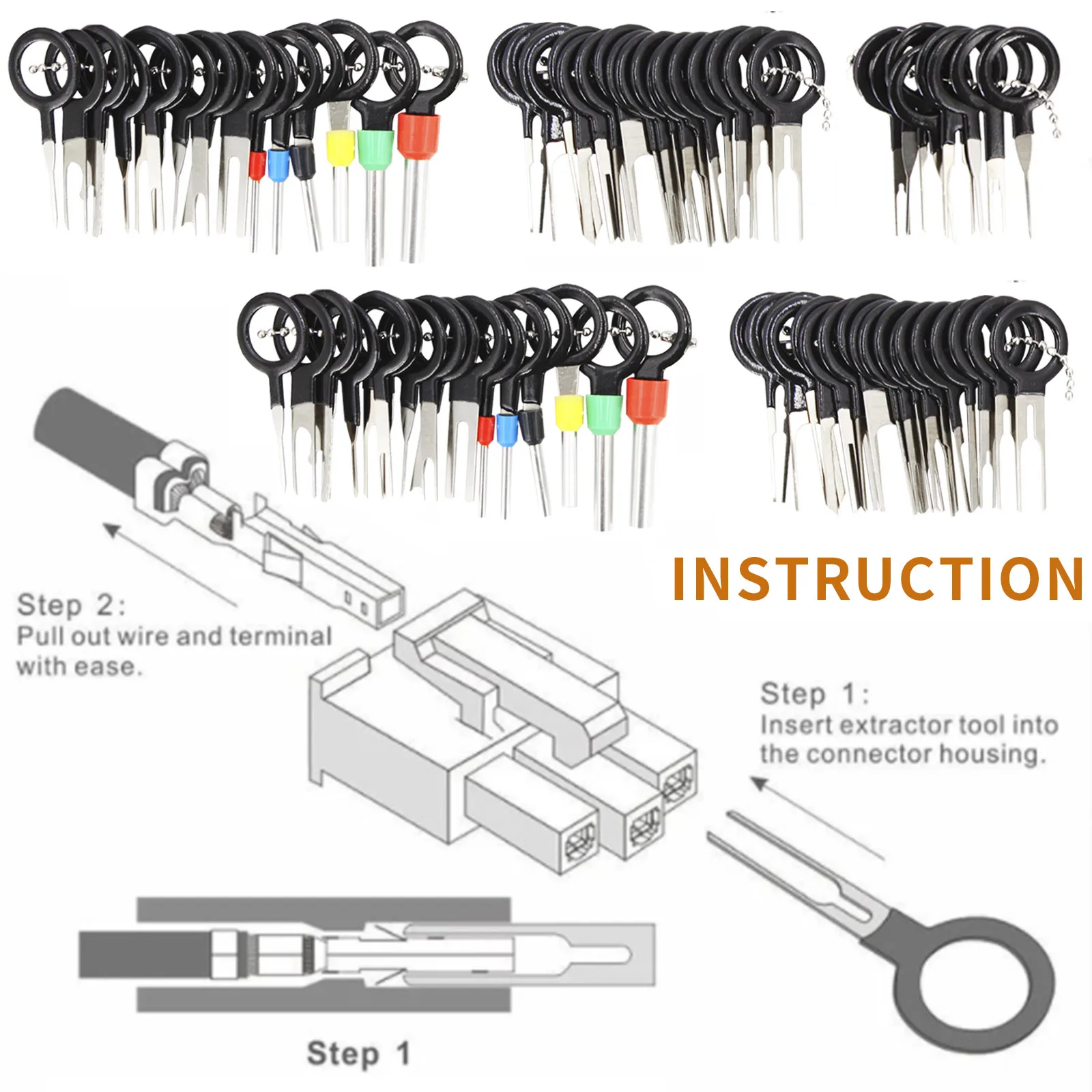 INSTRUCTION

Step 2:
Pull out wire and terminal with ease.

Step 1:
Insert extractor tool into the connector housing.

Step 1