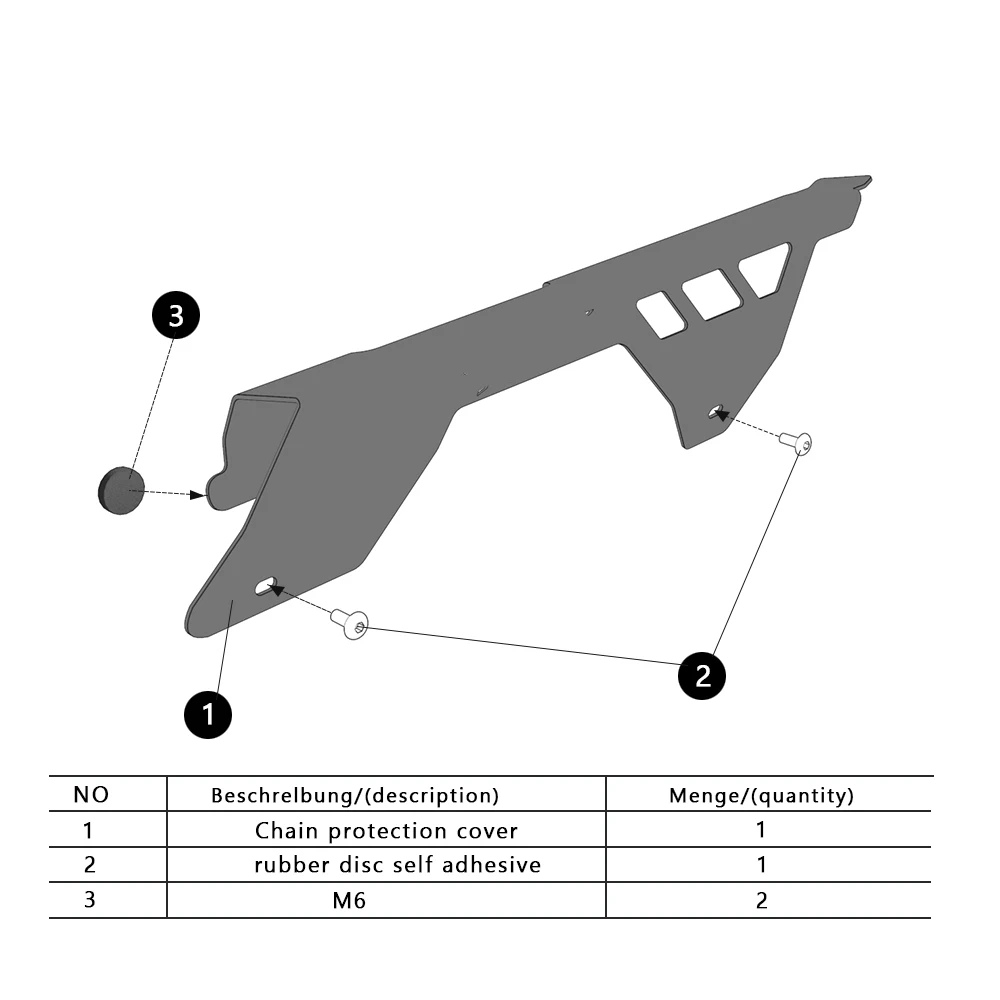 3

2

1

| NO | Beschrelbung/(description) | Menge/(quantity) |
|---|---|---|
| 1 | Chain protection cover | 1 |
| 2 | rubber disc self adhesive | 1 |
| 3 | M6 | 2 |