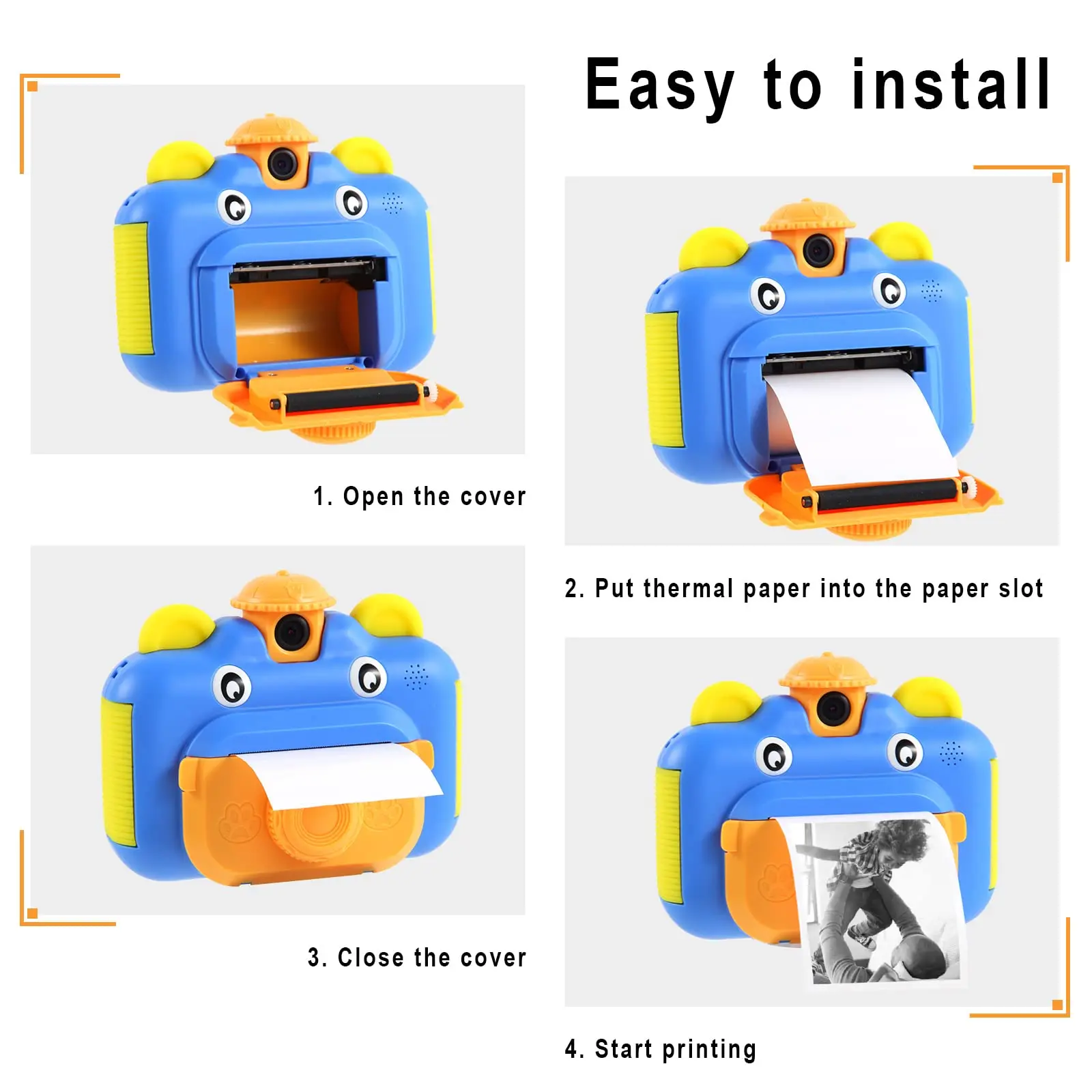 Easy to install

1. Open the cover

2. Put thermal paper into the paper slot

3. Close the cover

4. Start printing