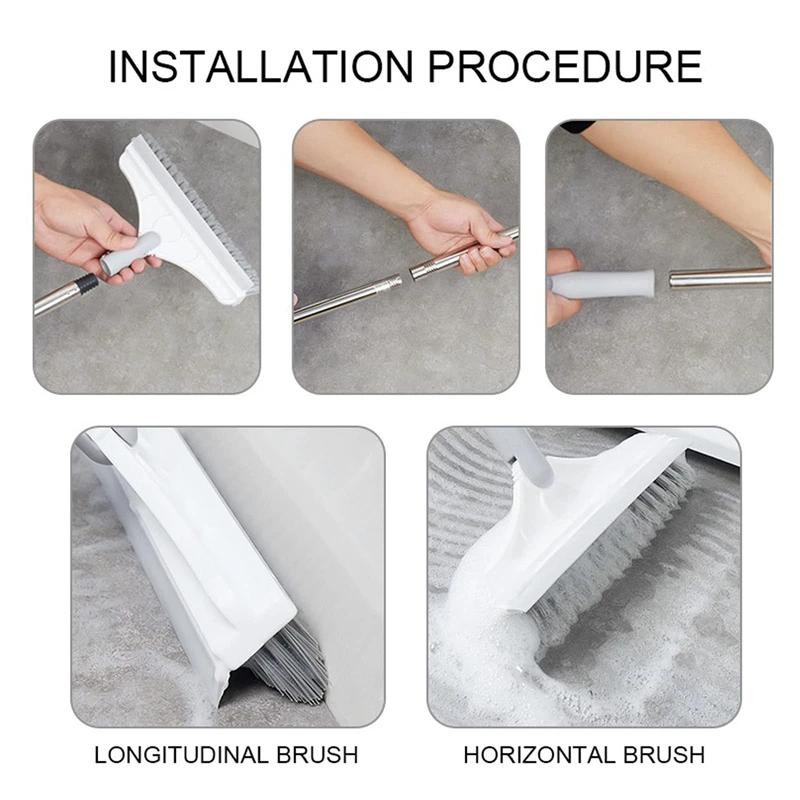 INSTALLATION PROCEDURE

LONGITUDINAL BRUSH

HORIZONTAL BRUSH