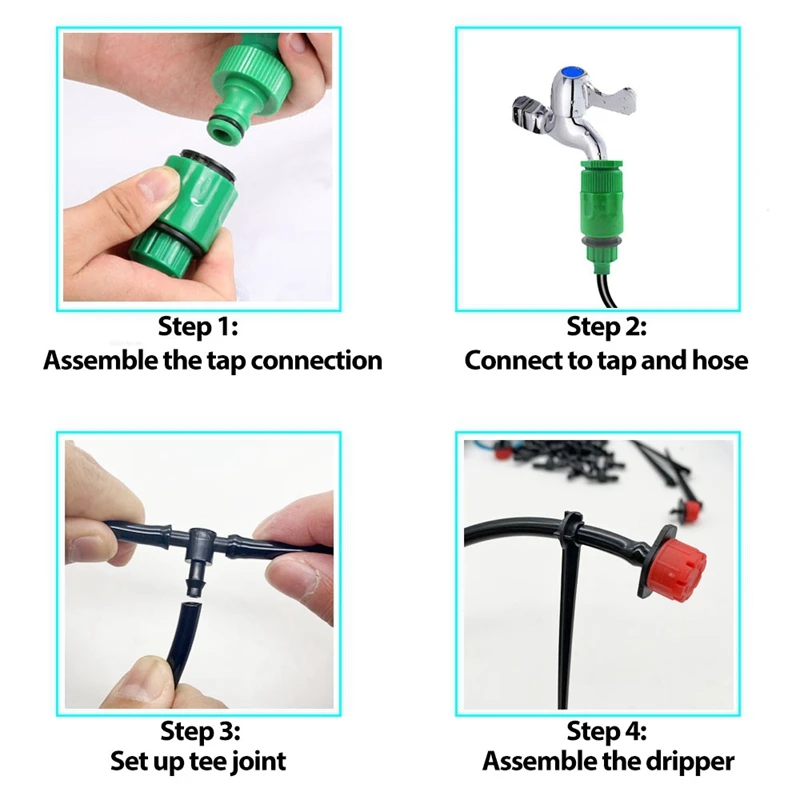 Step 1:
Assemble the tap connection

Step 2:
Connect to tap and hose

Step 3:
Set up tee joint

Step 4:
Assemble the dripper