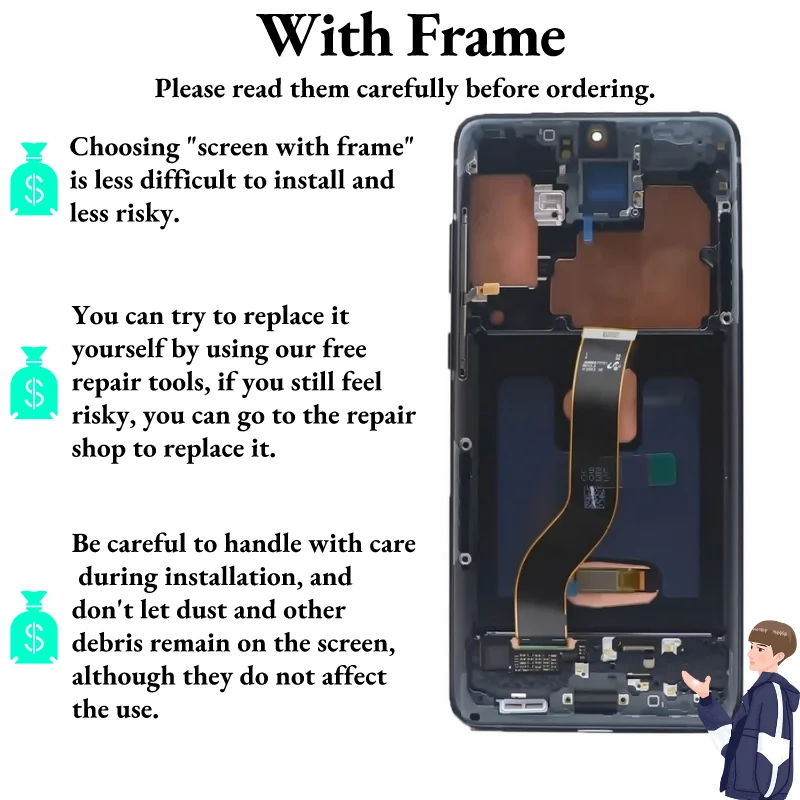 With Frame

Please read them carefully before ordering.

$ Choosing "screen with frame" is less difficult to install and less risky.

$ You can try to replace it yourself by using our free repair tools, if you still feel risky, you can go to the repair shop to replace it.

$ Be careful to handle with care during installation, and don't let dust and other debris remain on the screen, although they do not affect the use.