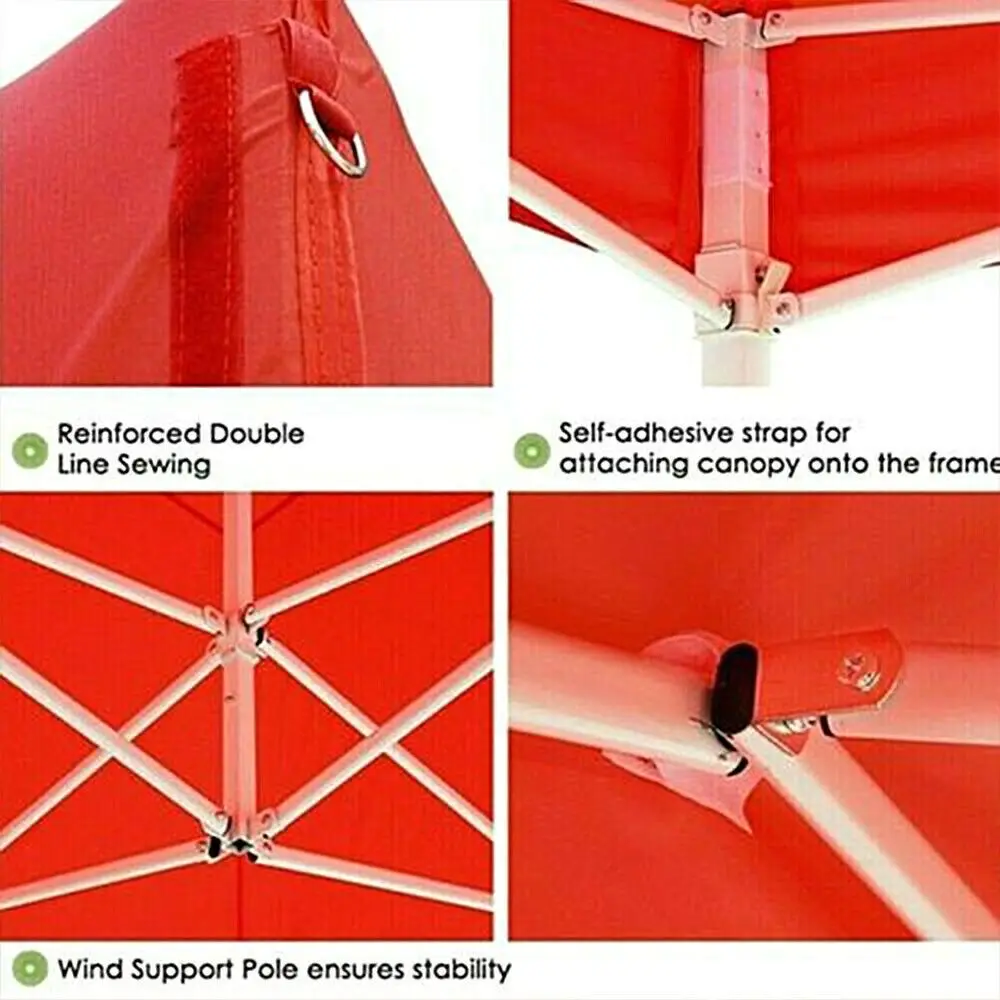 Reinforced Double Line Sewing

Self-adhesive strap for attaching canopy onto the frame

Wind Support Pole ensures stability