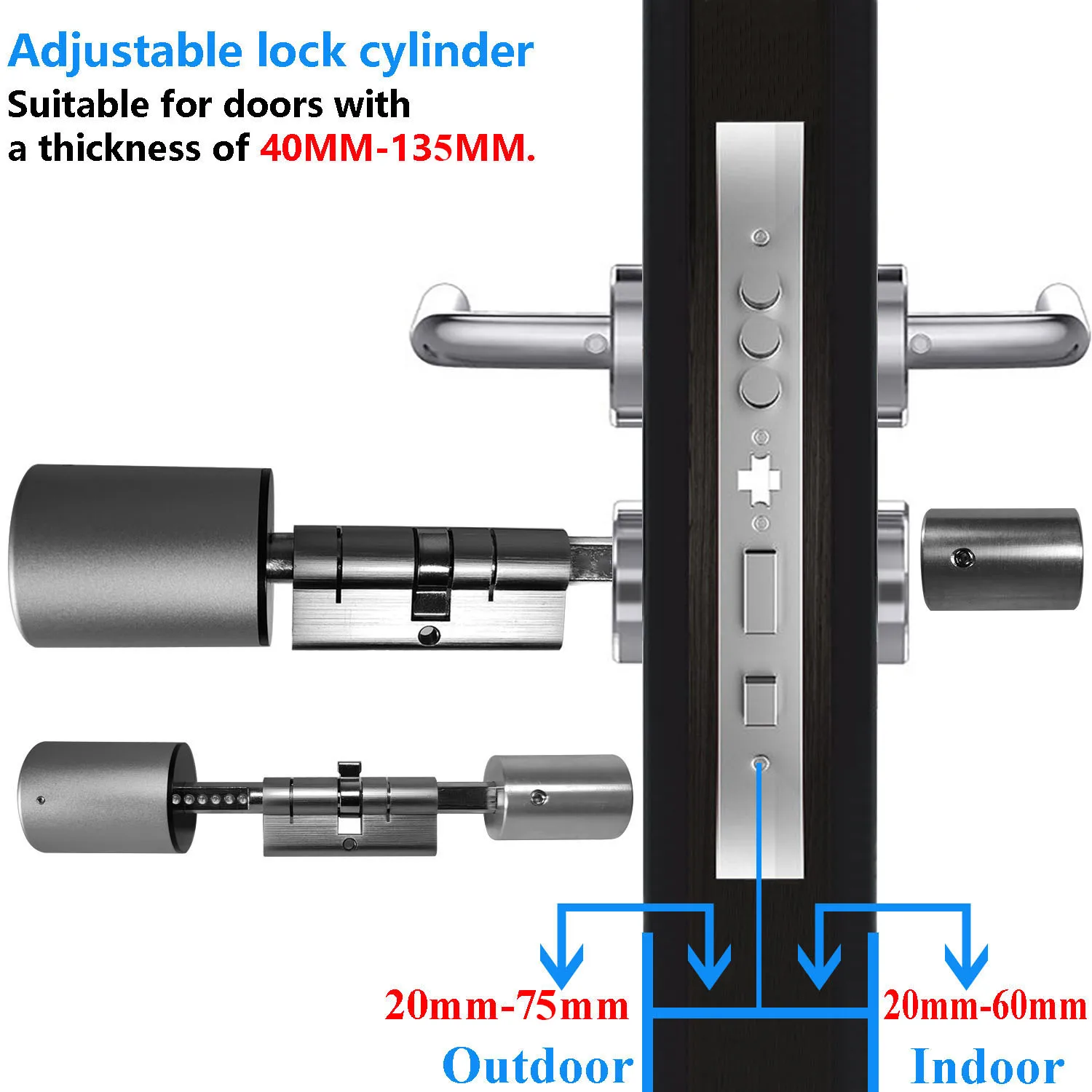 Adjustable lock cylinder
Suitable for doors with a thickness of 40MM-135MM.

20mm-75mm
Outdoor

20mm-60mm
Indoor