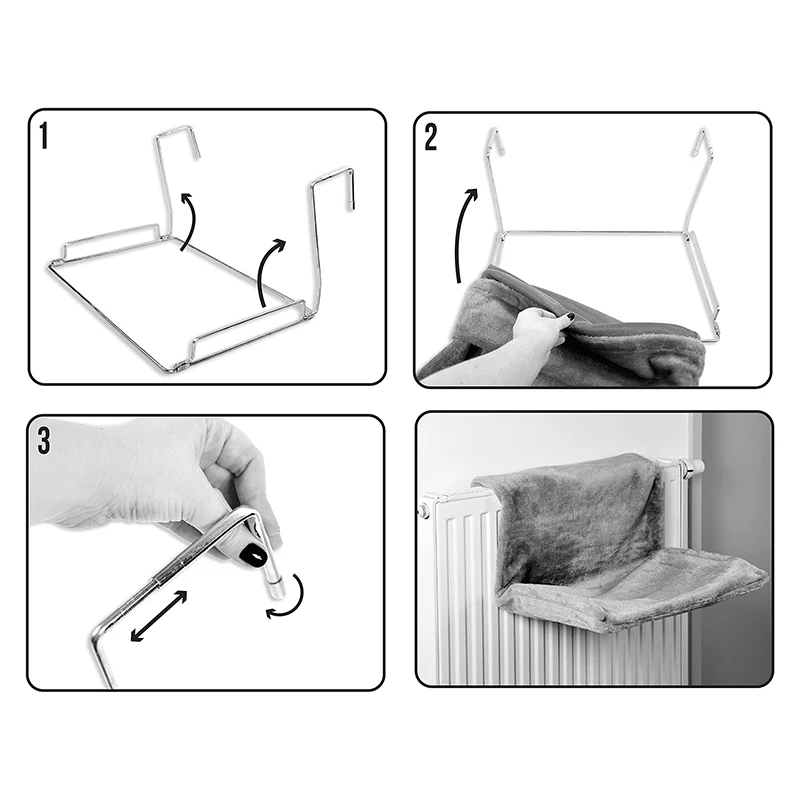 1

2

3