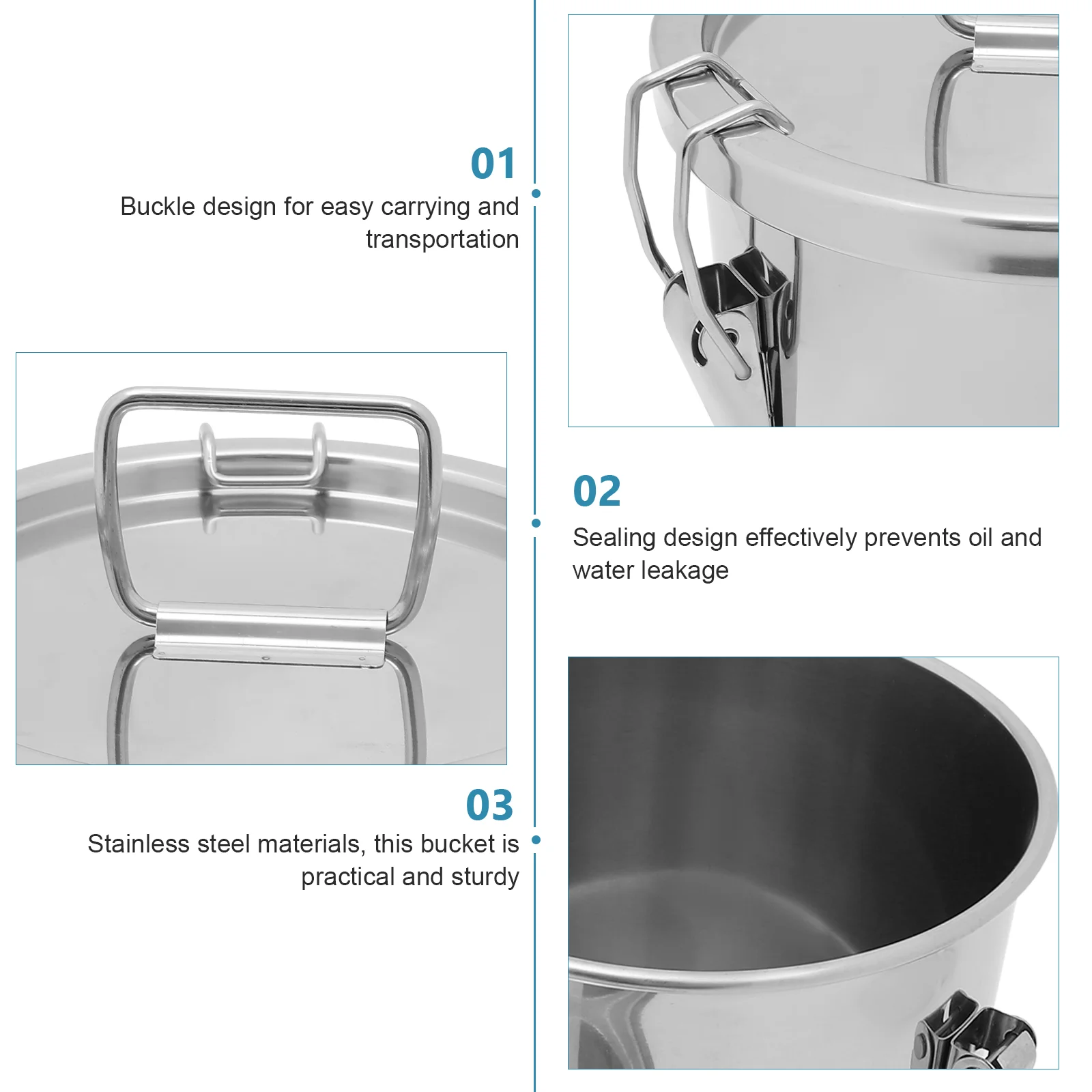 01
Buckle design for easy carrying and transportation

02
Sealing design effectively prevents oil and water leakage

03
Stainless steel materials, this bucket is practical and sturdy