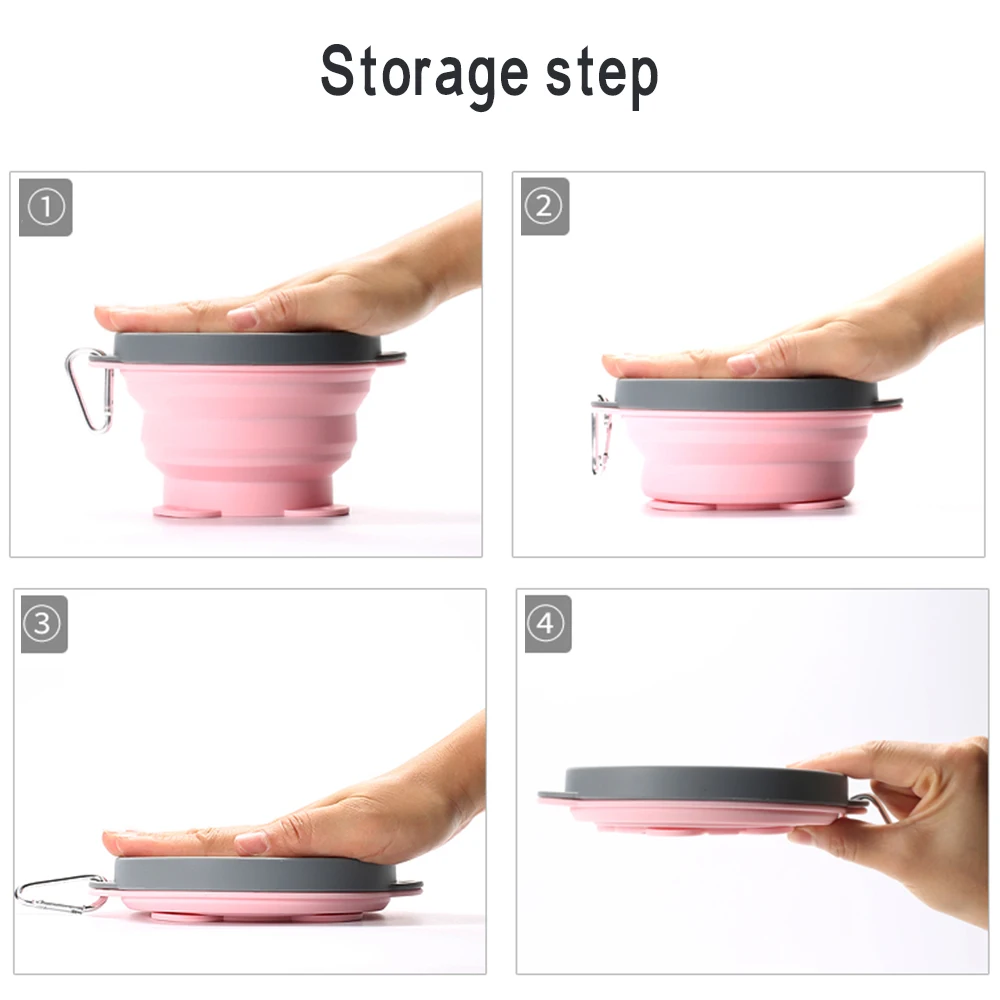 Storage step

①

②

③

④