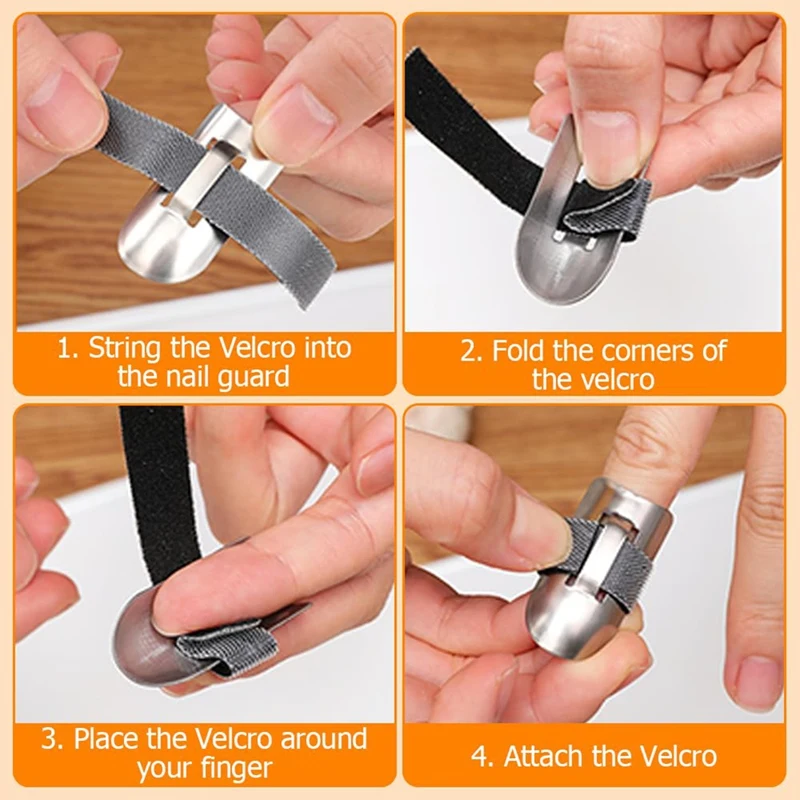 1. String the Velcro into the nail guard

2. Fold the corners of the velcro

3. Place the Velcro around your finger

4. Attach the Velcro