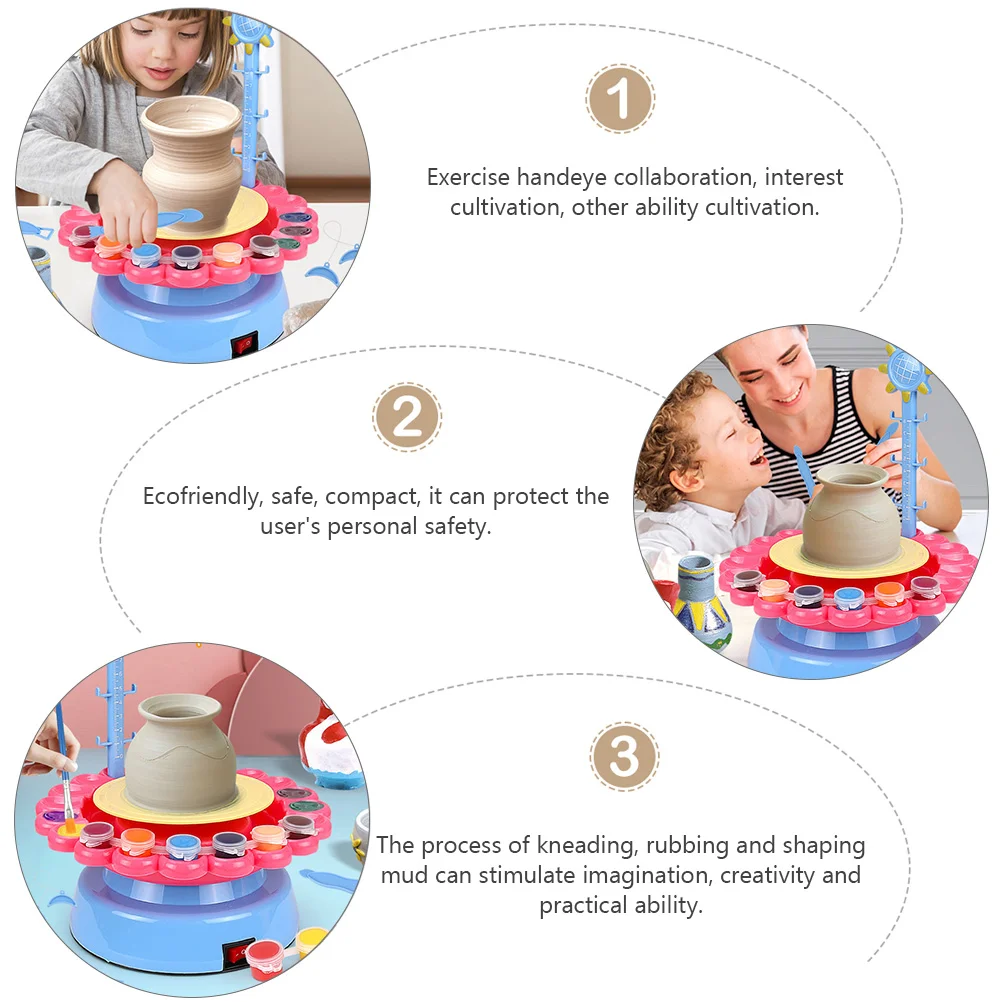 1

Exercise handeye collaboration, interest cultivation, other ability cultivation.

2

Ecofriendly, safe, compact, it can protect the user's personal safety.

3

The process of kneading, rubbing and shaping mud can stimulate imagination, creativity and practical ability.