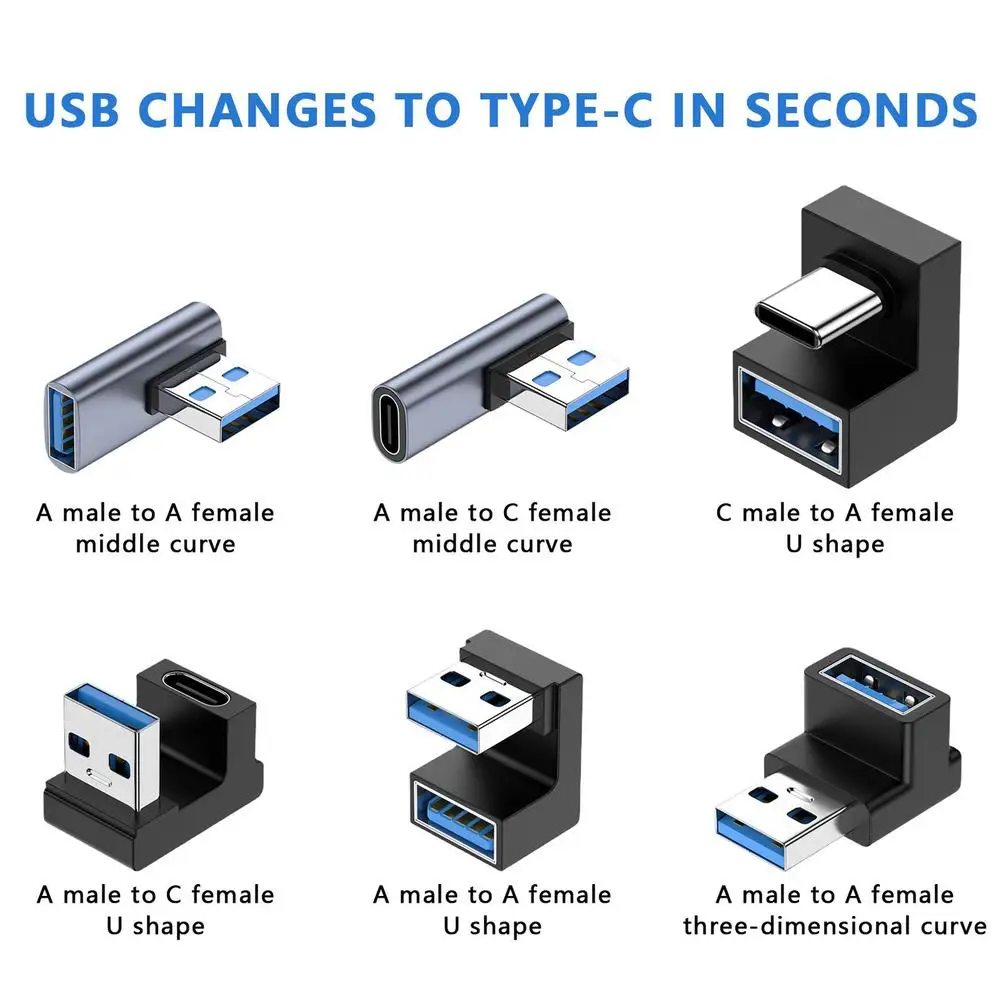 USB CHANGES TO TYPE-C IN SECONDS

A male to A female
middle curve

A male to C female
middle curve

C male to A female
U shape

A male to C female
U shape

A male to A female
U shape

A male to A female
three-dimensional curve