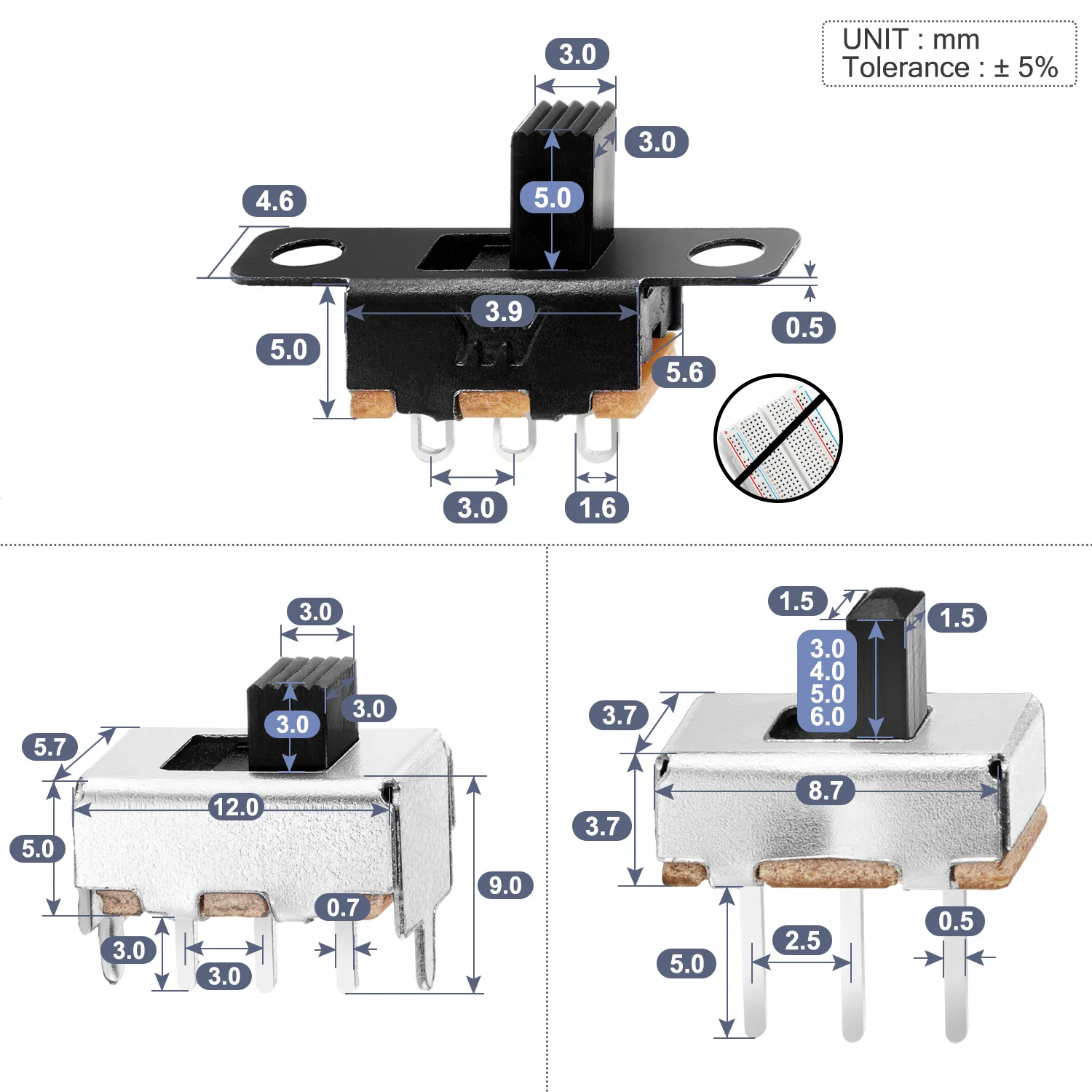 UNIT : mm
Tolerance : ± 5%

3.0
3.0
5.0
4.6
3.9
5.0
0.5
5.6
3.0
1.6

3.0
3.0
3.0
5.7
12.0
5.0
9.0
0.7
3.0
3.0

1.5
1.5
3.0
4.0
5.0
6.0
3.7
8.7
3.7
0.5
2.5
5.0