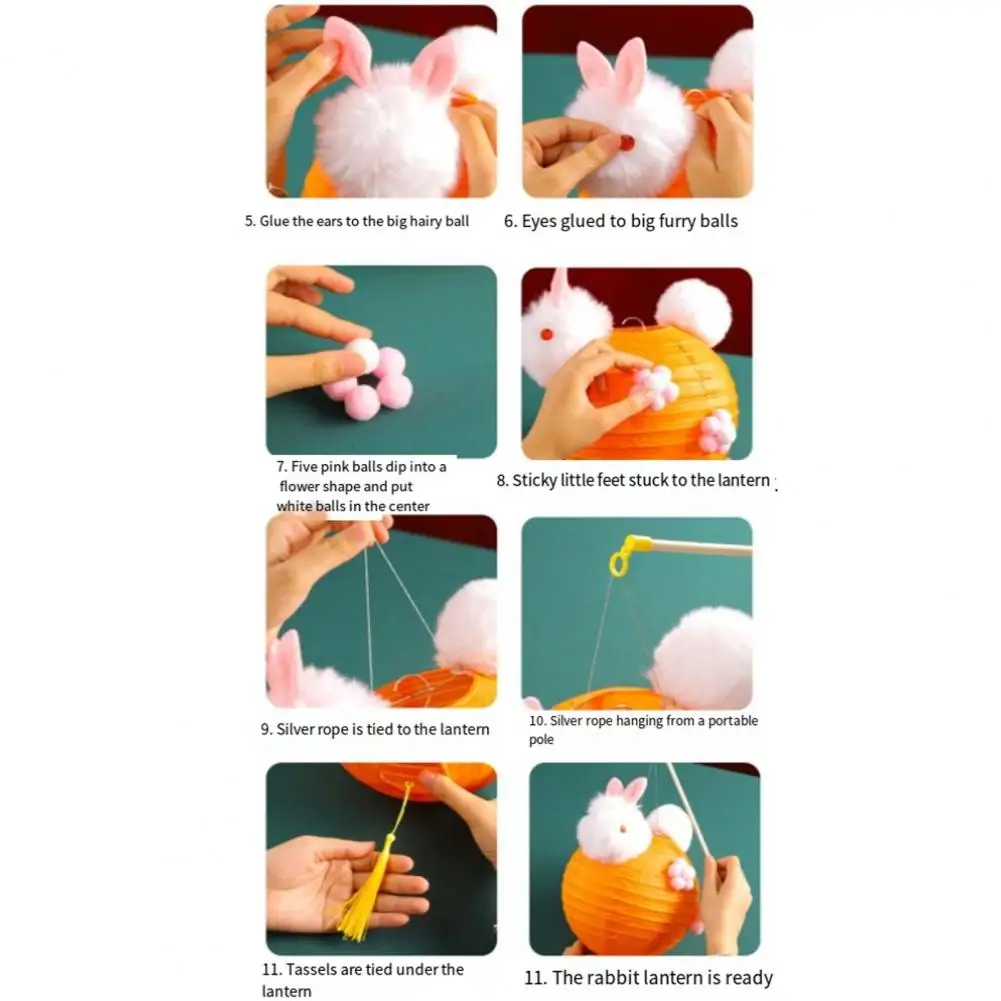 5. Glue the ears to the big hairy ball

6. Eyes glued to big furry balls

7. Five pink balls dip into a flower shape and put white balls in the center

8. Sticky little feet stuck to the lantern

9. Silver rope is tied to the lantern

10. Silver rope hanging from a portable pole

11. Tassels are tied under the lantern

11. The rabbit lantern is ready