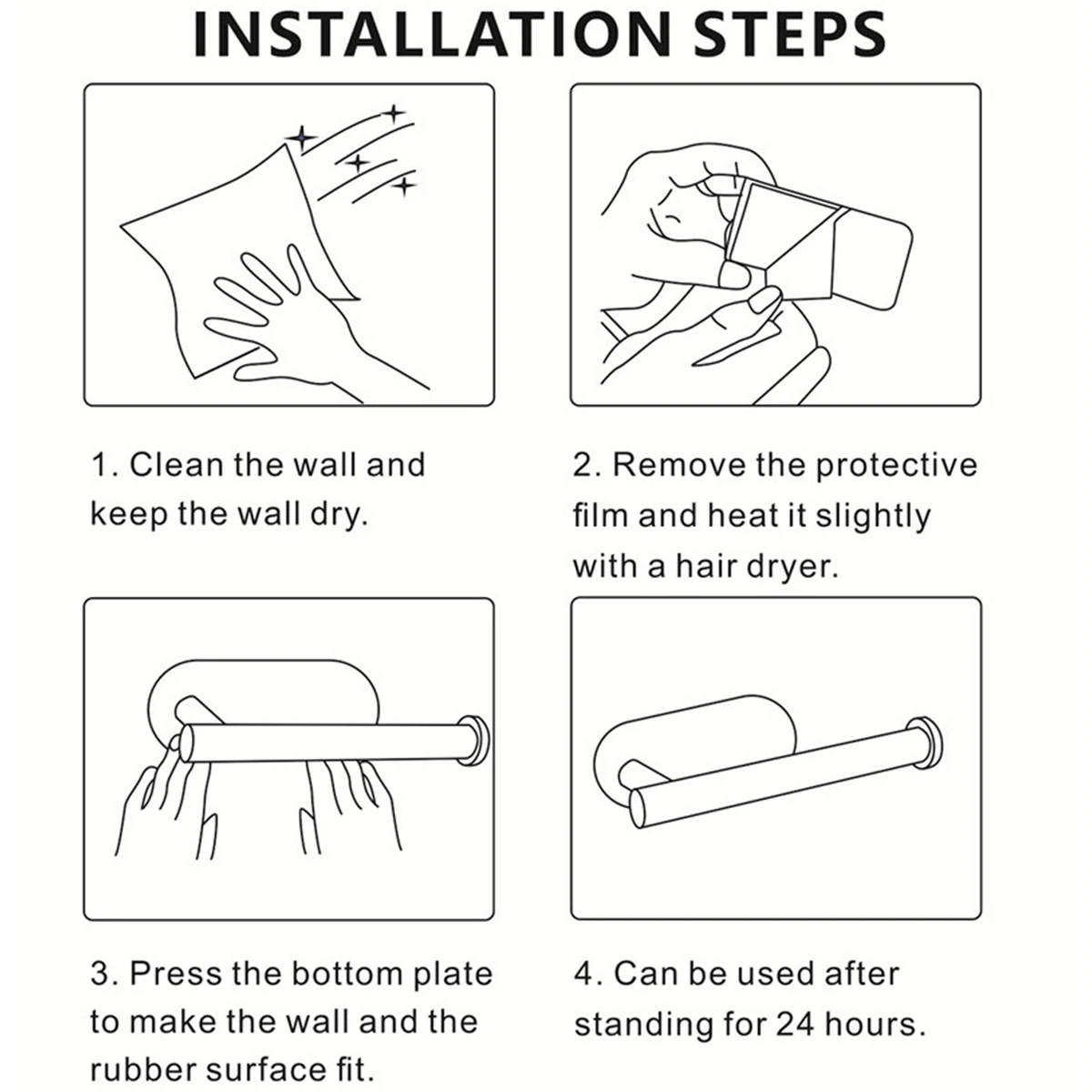 INSTALLATION STEPS

1. Clean the wall and keep the wall dry.

2. Remove the protective film and heat it slightly with a hair dryer.

3. Press the bottom plate to make the wall and the rubber surface fit.

4. Can be used after standing for 24 hours.