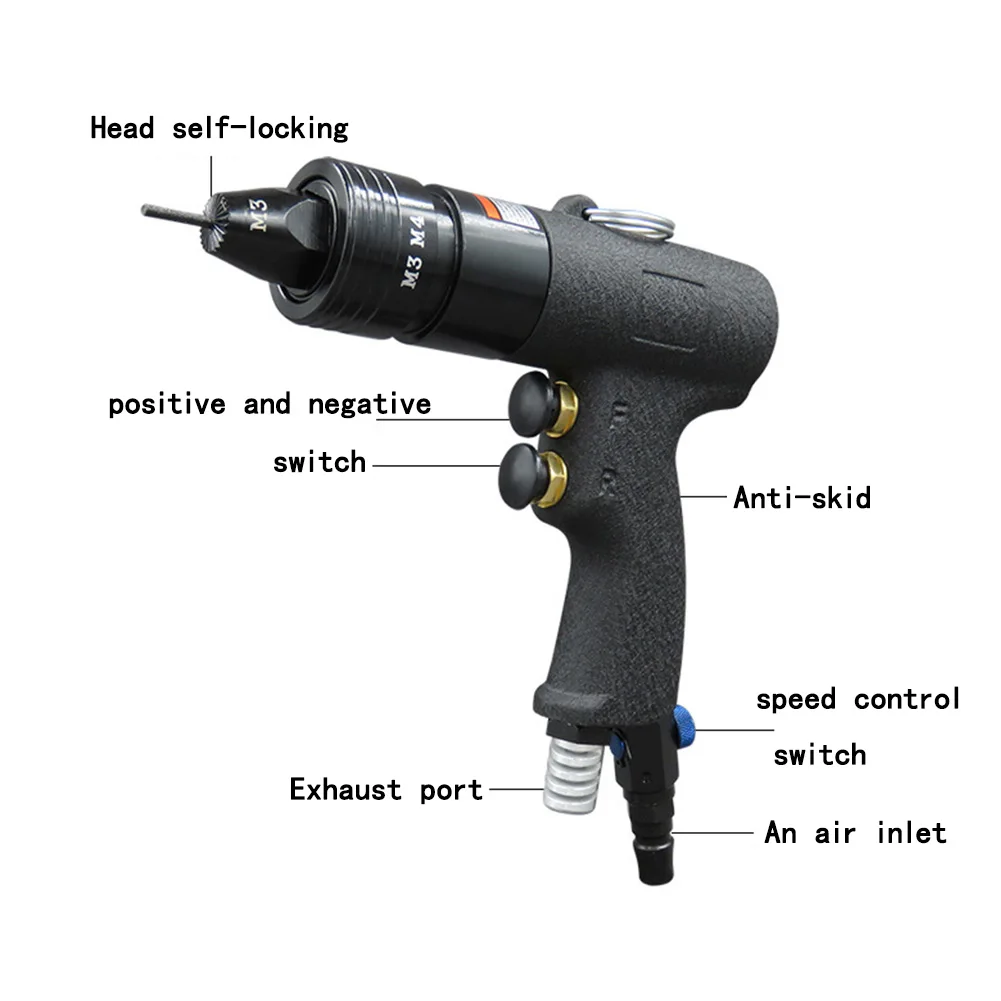 Head self-locking

M3

M3 M4

positive and negative

switch

Anti-skid

speed control

switch

Exhaust port

An air inlet