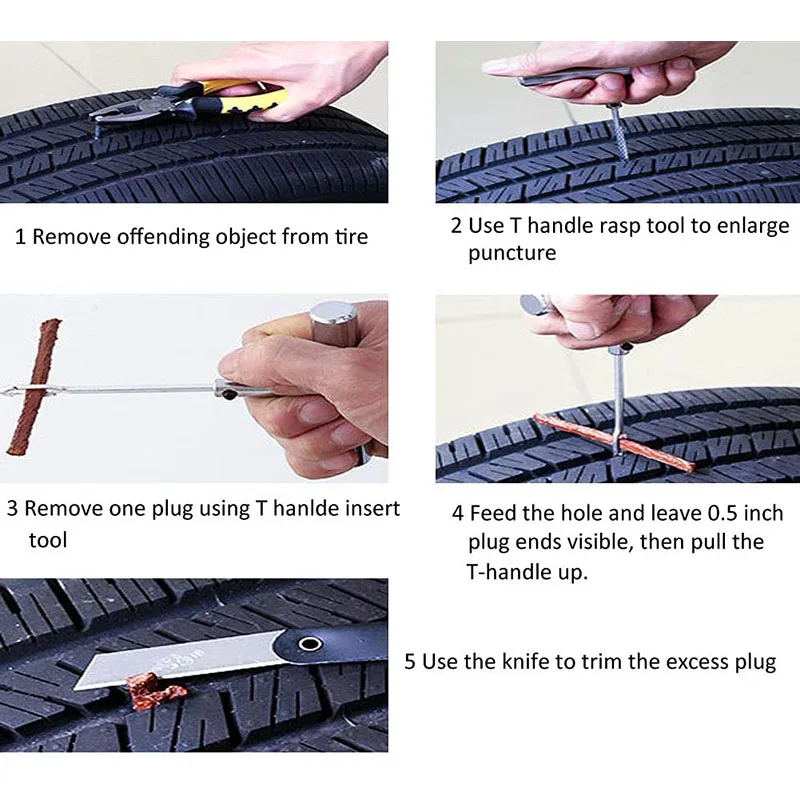 1 Remove offending object from tire

2 Use T handle rasp tool to enlarge puncture

3 Remove one plug using T hanlde insert tool

4 Feed the hole and leave 0.5 inch plug ends visible, then pull the T-handle up.

5 Use the knife to trim the excess plug