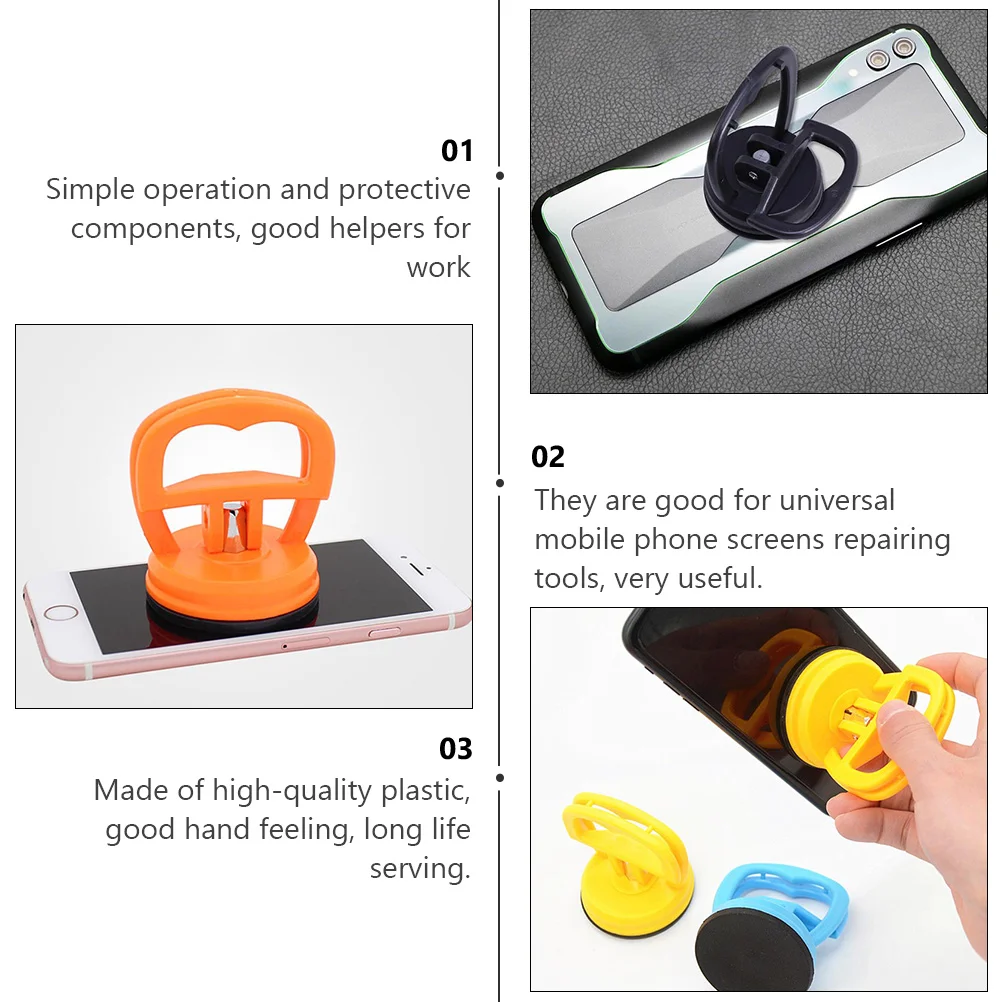 01
Simple operation and protective components, good helpers for work

02
They are good for universal mobile phone screens repairing tools, very useful.

03
Made of high-quality plastic, good hand feeling, long life serving.