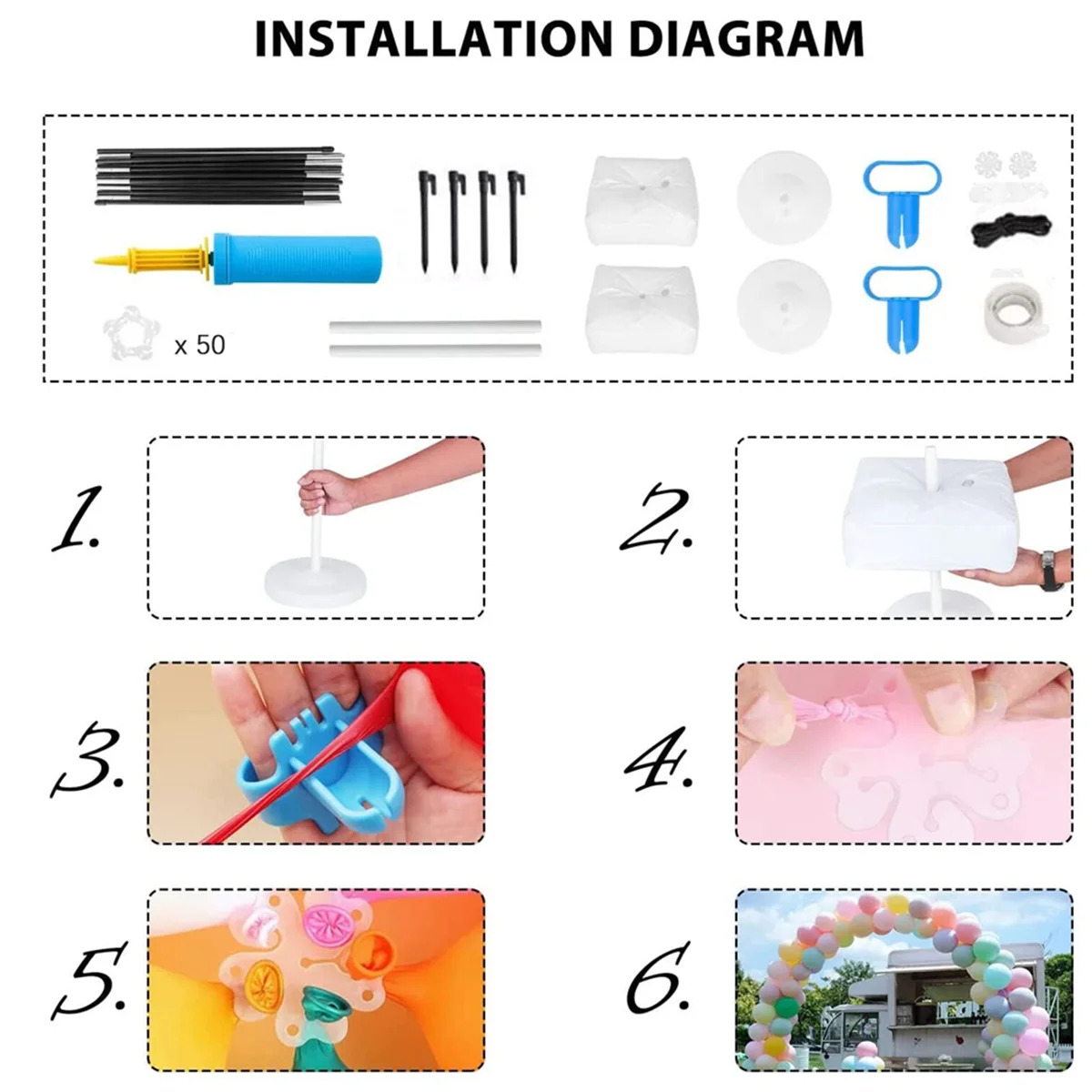 INSTALLATION DIAGRAM

x 50

1.

2.

3.

4.

5.

6.