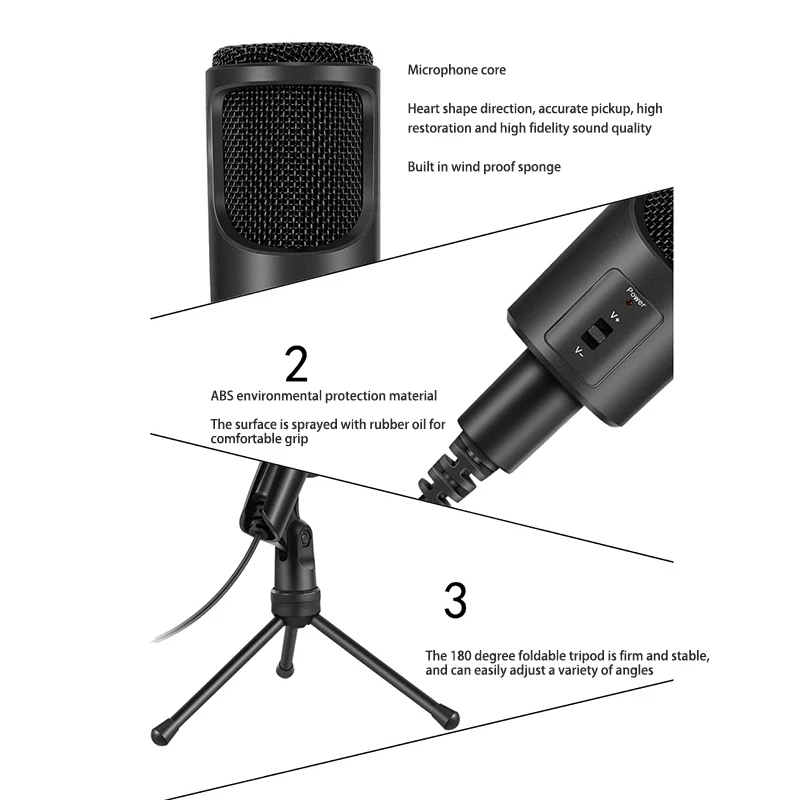 Microphone core

Heart shape direction, accurate pickup, high restoration and high fidelity sound quality

Built in wind proof sponge

Power

V+

V-

2

ABS environmental protection material

The surface is sprayed with rubber oil for comfortable grip

3

The 180 degree foldable tripod is firm and stable, and can easily adjust a variety of angles