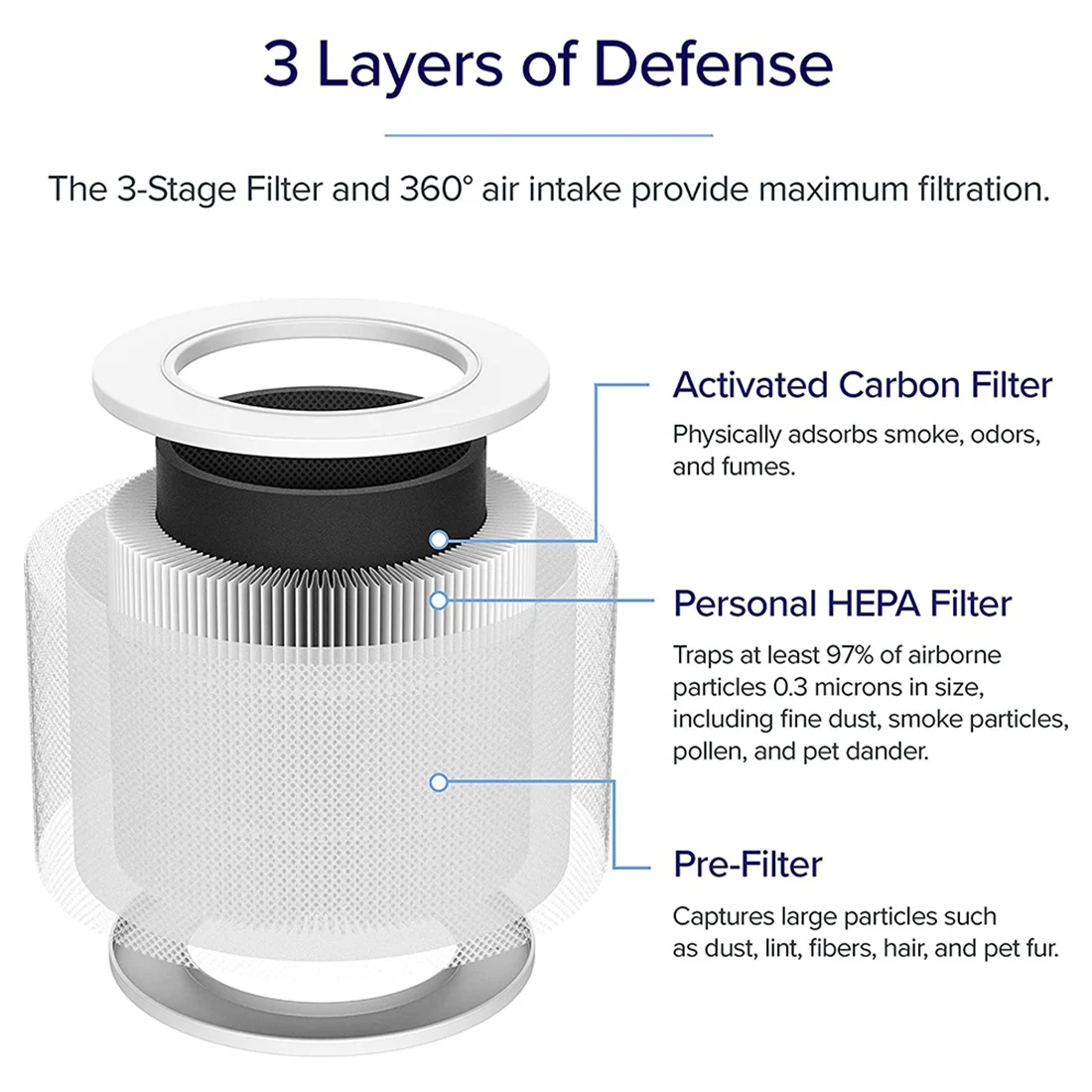 3 Layers of Defense

The 3-Stage Filter and 360° air intake provide maximum filtration.

Activated Carbon Filter

Physically adsorbs smoke, odors, and fumes.

Personal HEPA Filter

Traps at least 97% of airborne particles 0.3 microns in size, including fine dust, smoke particles, pollen, and pet dander.

Pre-Filter

Captures large particles such as dust, lint, fibers, hair, and pet fur.