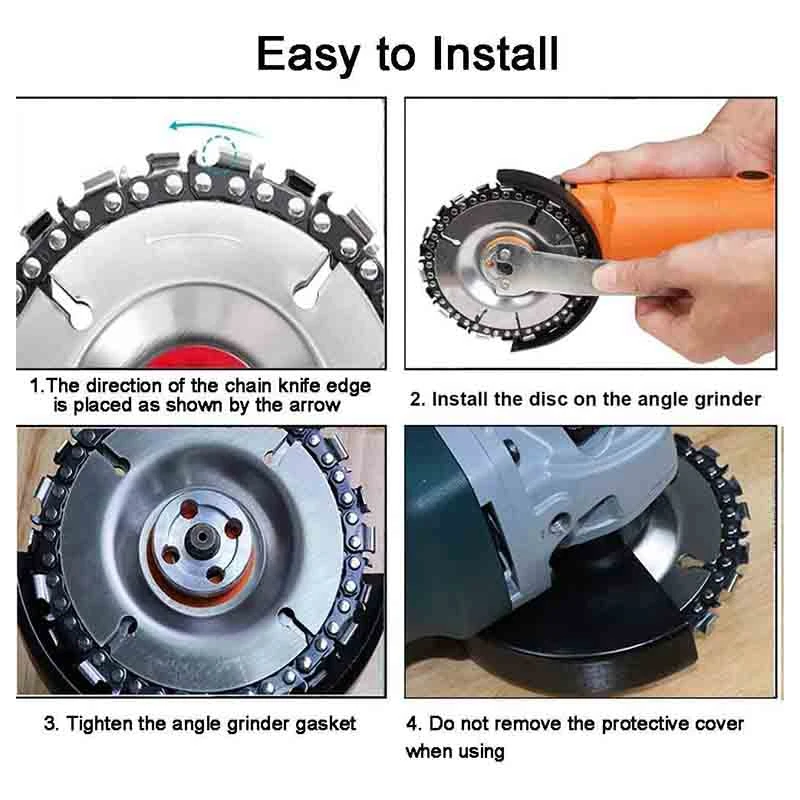 Easy to Install

1.The direction of the chain knife edge is placed as shown by the arrow

2. Install the disc on the angle grinder

3. Tighten the angle grinder gasket

4. Do not remove the protective cover when using