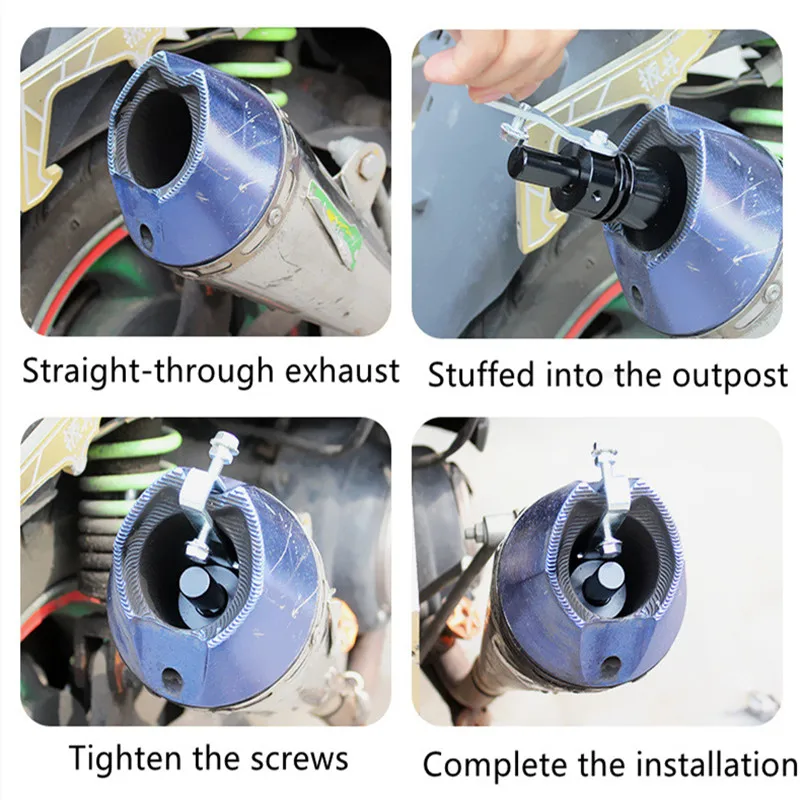 Straight-through exhaust

Stuffed into the outpost

Tighten the screws

Complete the installation