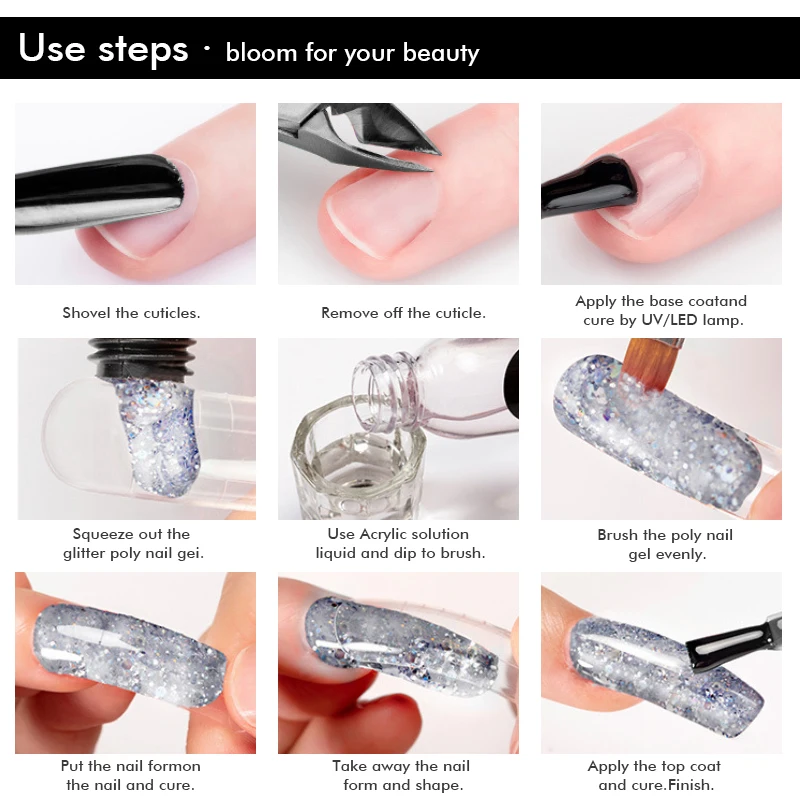 Use steps · bloom for your beauty

Shovel the cuticles.

Remove off the cuticle.

Apply the base coatand cure by UV/LED lamp.

Squeeze out the glitter poly nail gei.

Use Acrylic solution liquid and dip to brush.

Brush the poly nail gel evenly.

Put the nail formon the nail and cure.

Take away the nail form and shape.

Apply the top coat and cure.Finish.