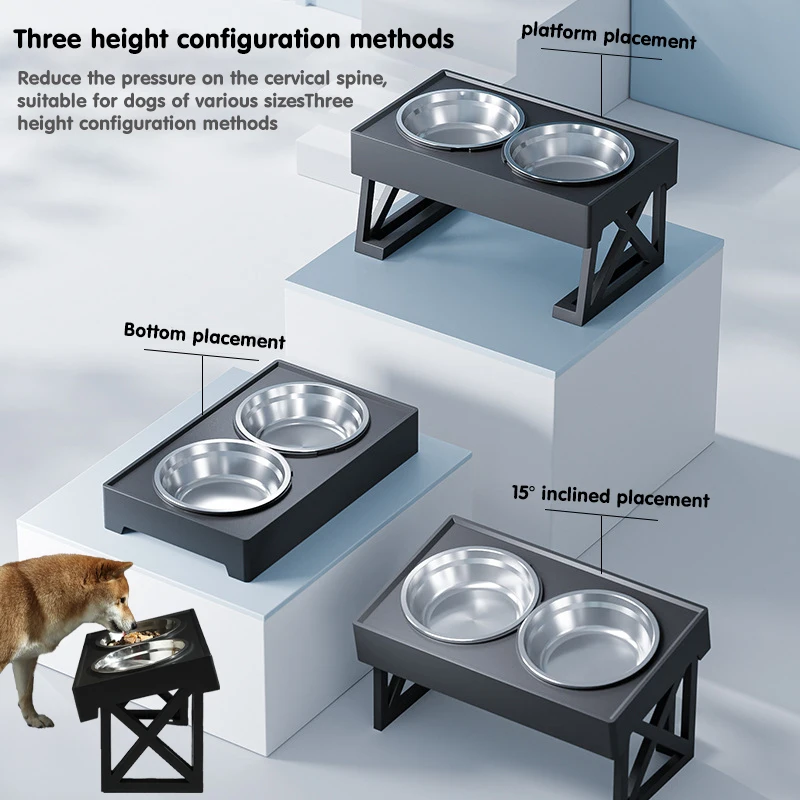 Three height configuration methods

Reduce the pressure on the cervical spine, suitable for dogs of various sizesThree height configuration methods

platform placement

Bottom placement

15° inclined placement