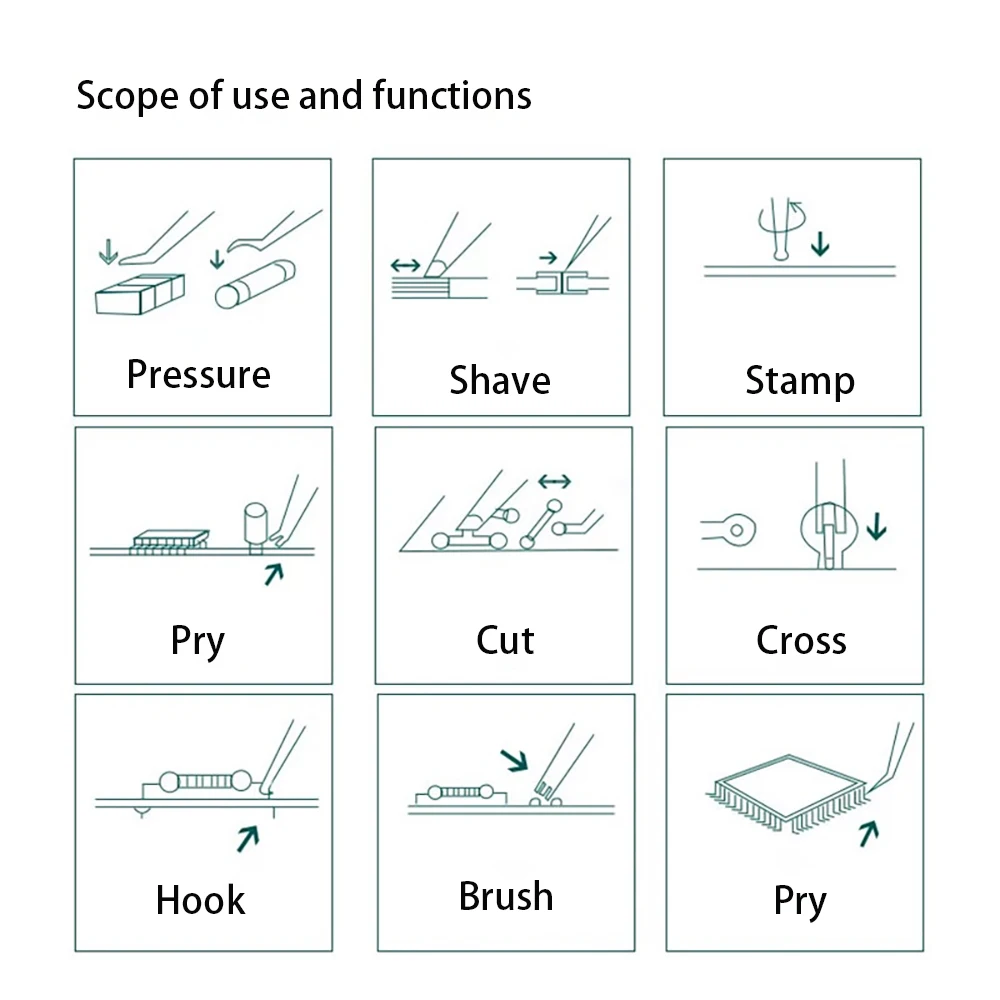 Scope of use and functions

Pressure

Shave

Stamp

Pry

Cut

Cross

Hook

Brush

Pry