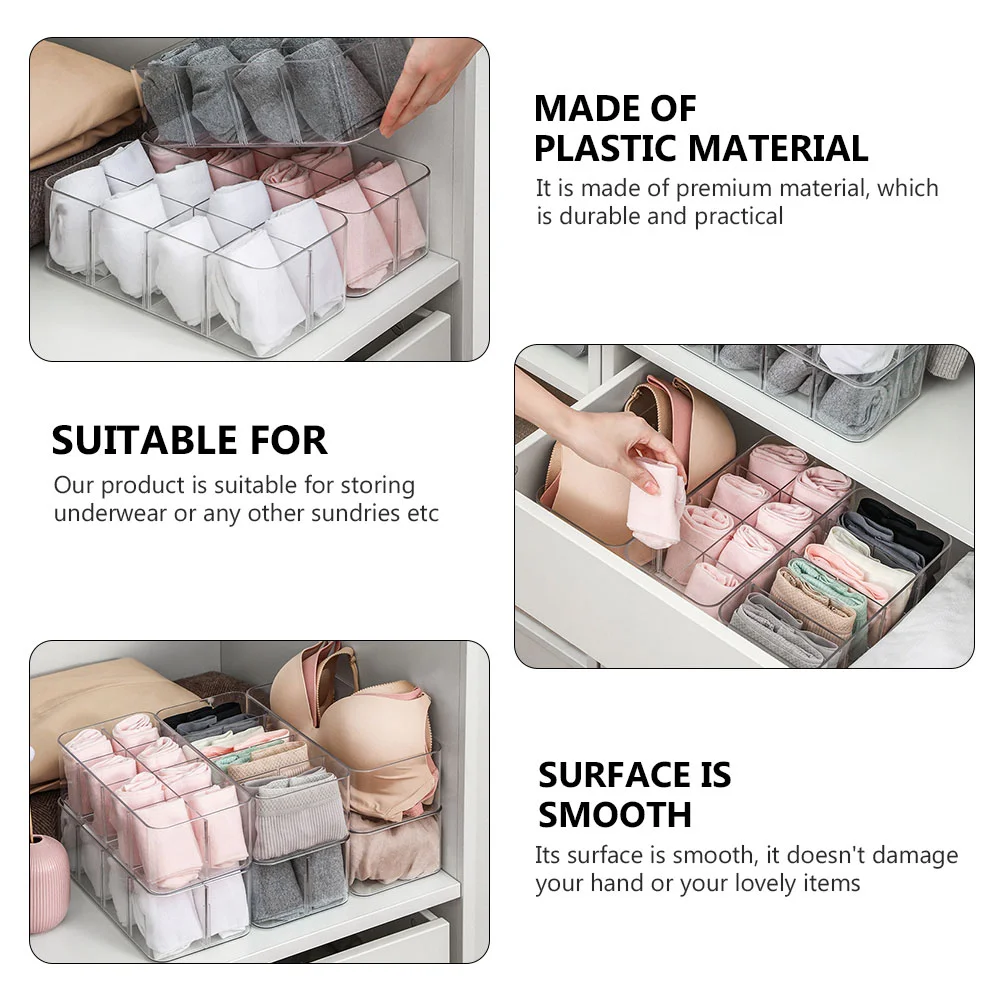 MADE OF PLASTIC MATERIAL

It is made of premium material, which is durable and practical

SUITABLE FOR

Our product is suitable for storing underwear or any other sundries etc

SURFACE IS SMOOTH

Its surface is smooth, it doesn't damage your hand or your lovely items