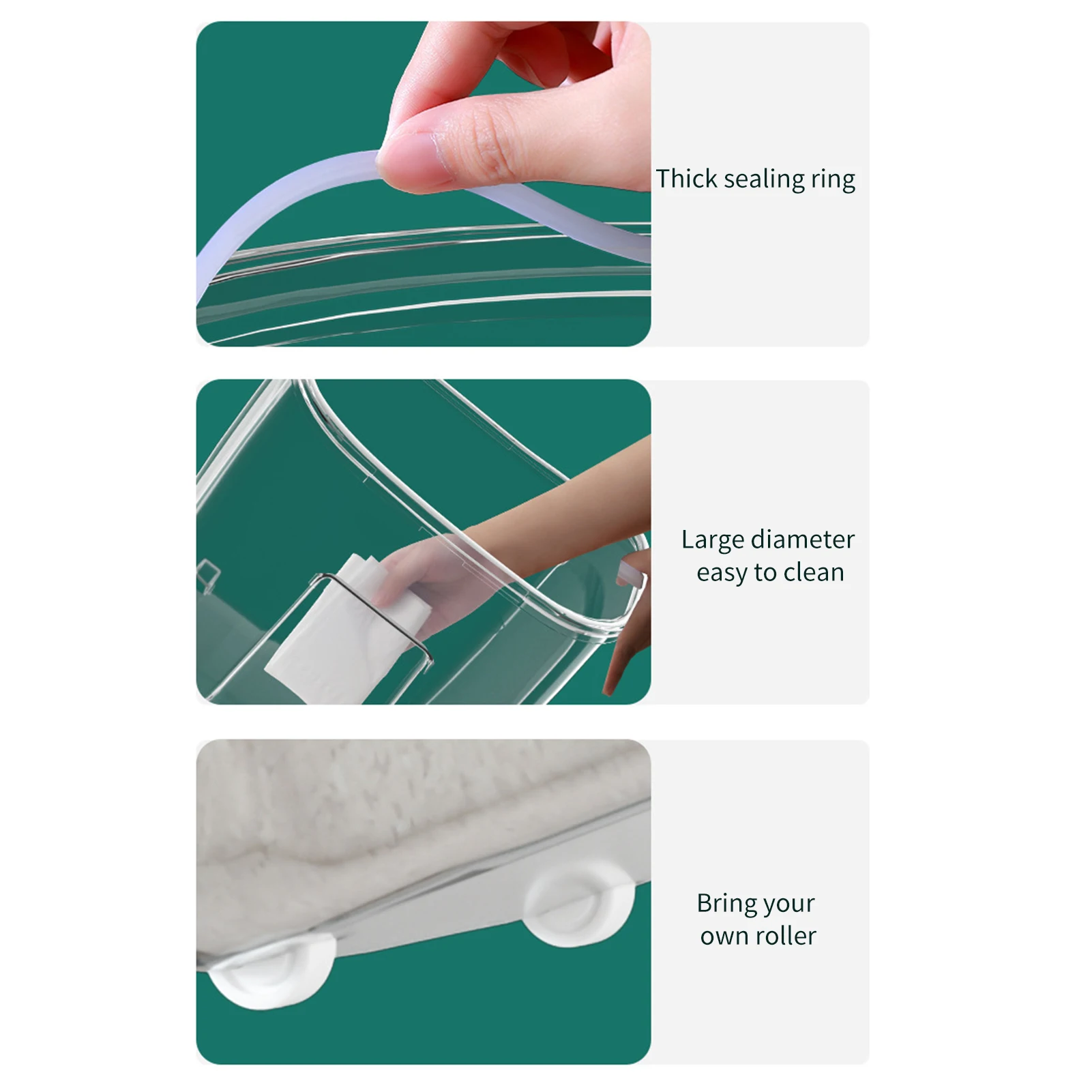 Thick sealing ring

Large diameter
easy to clean

Bring your
own roller