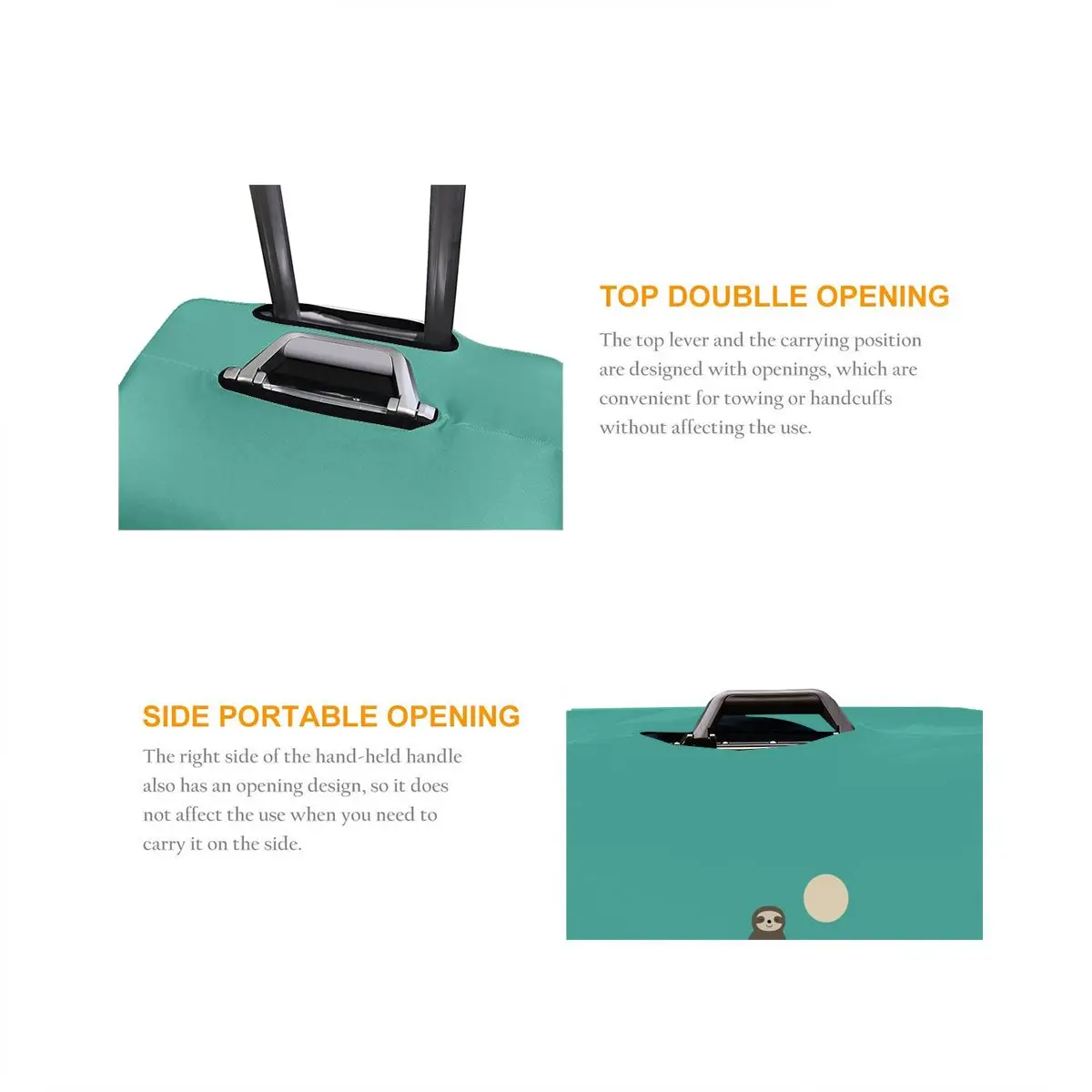 TOP DOUBLLE OPENING

The top lever and the carrying position are designed with openings, which are convenient for towing or handcuffs without affecting the use.

SIDE PORTABLE OPENING

The right side of the hand-held handle also has an opening design, so it does not affect the use when you need to carry it on the side.