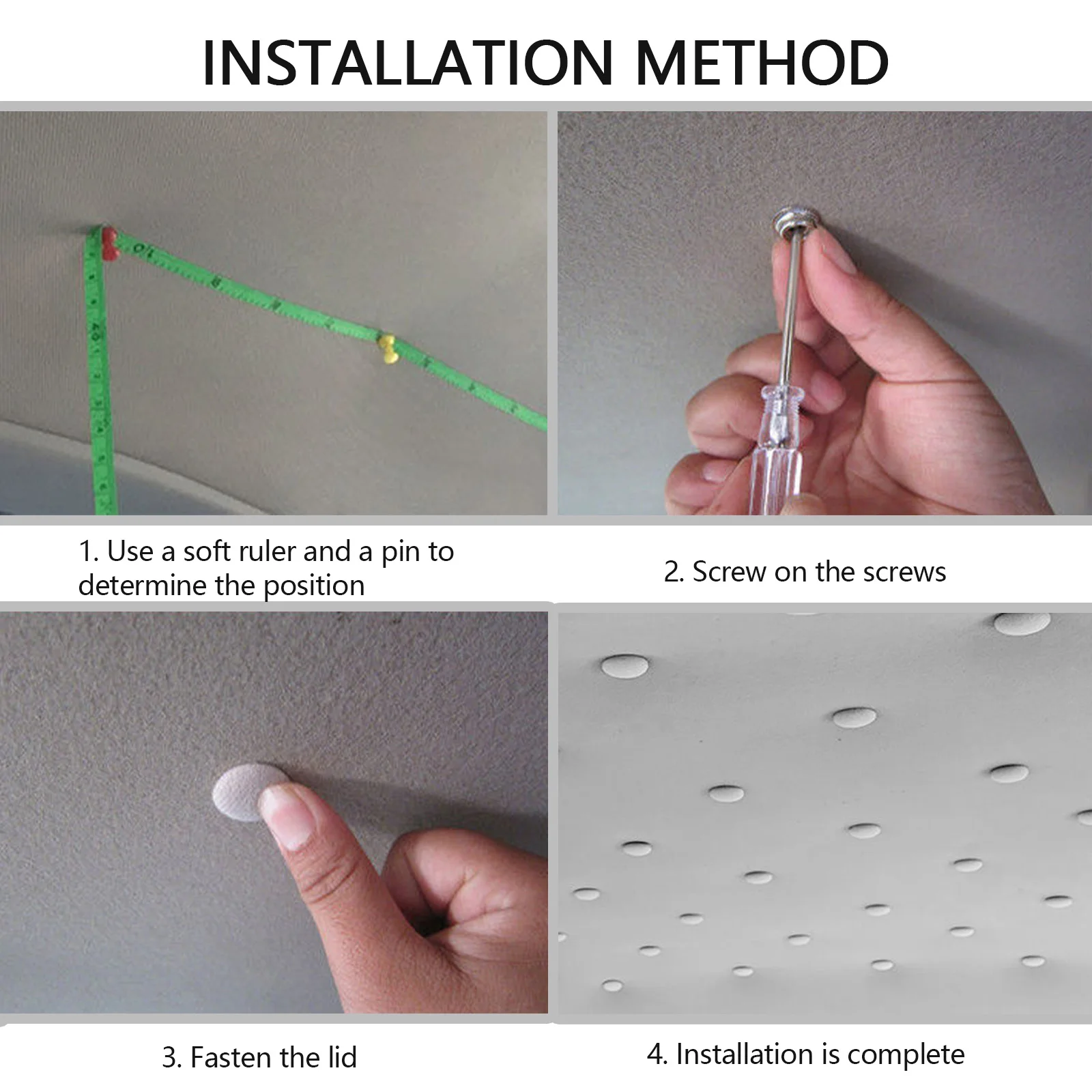 INSTALLATION METHOD

1. Use a soft ruler and a pin to determine the position

2. Screw on the screws

3. Fasten the lid

4. Installation is complete