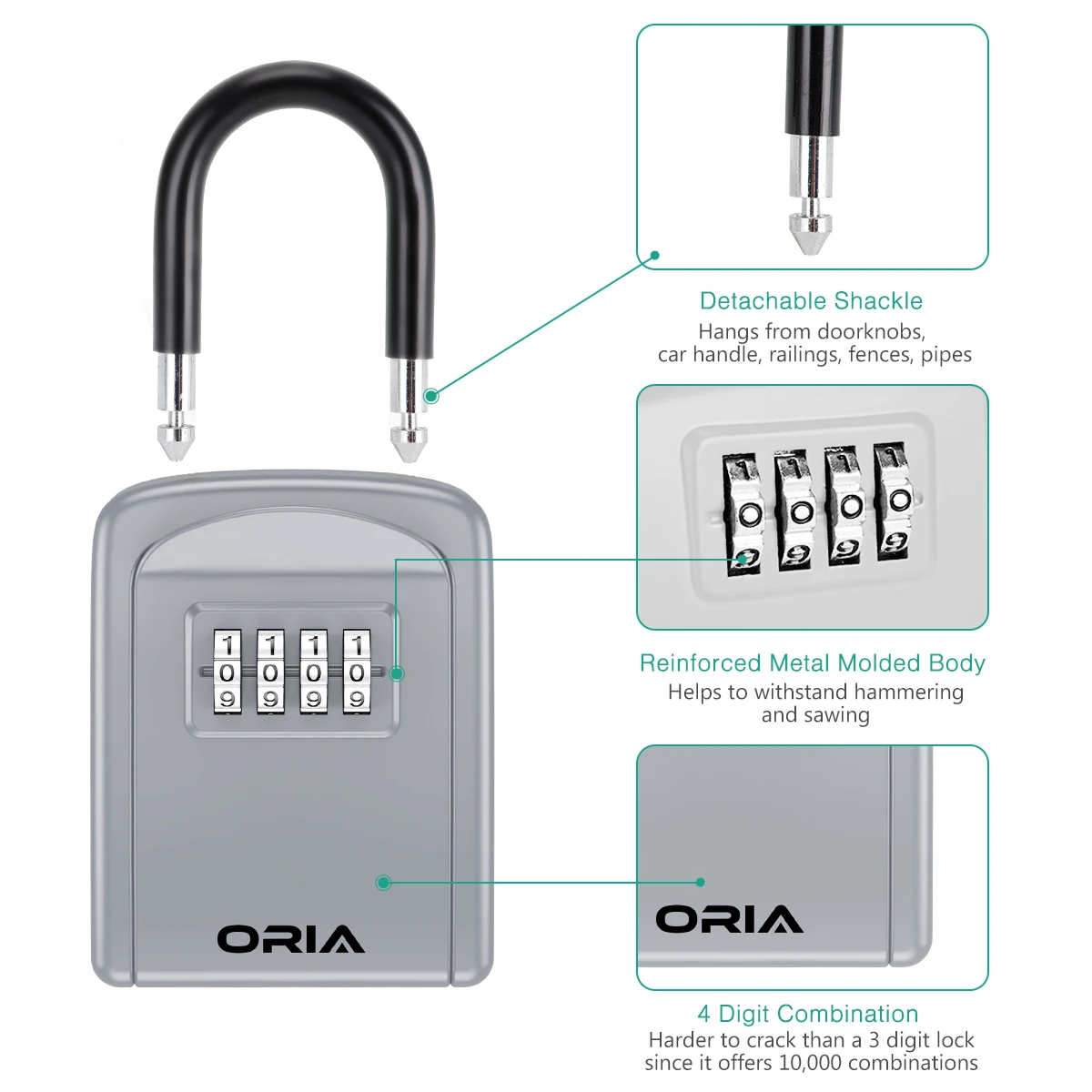 Detachable Shackle
Hangs from doorknobs, car handle, railings, fences, pipes

1 1 1 1
0 0 0 0
9 9 9 9

Reinforced Metal Molded Body
Helps to withstand hammering and sawing

ORIA

ORIA

4 Digit Combination
Harder to crack than a 3 digit lock since it offers 10,000 combinations