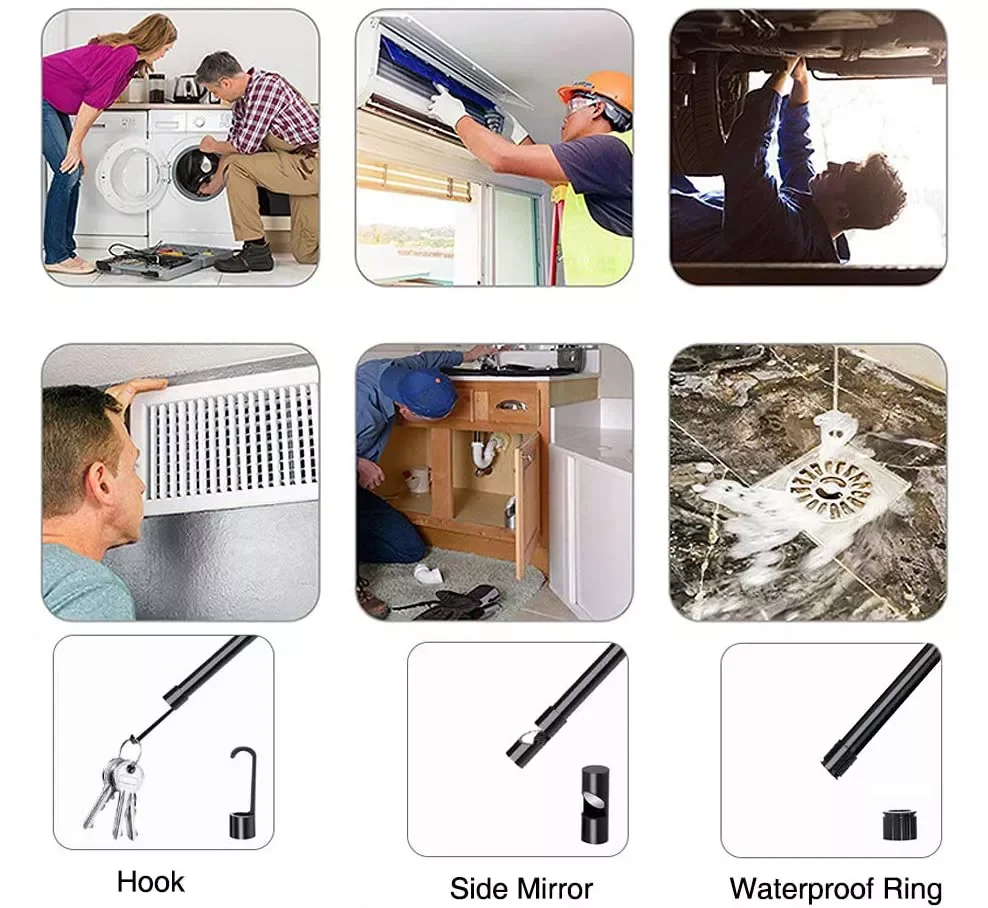 Hook

Side Mirror

Waterproof Ring