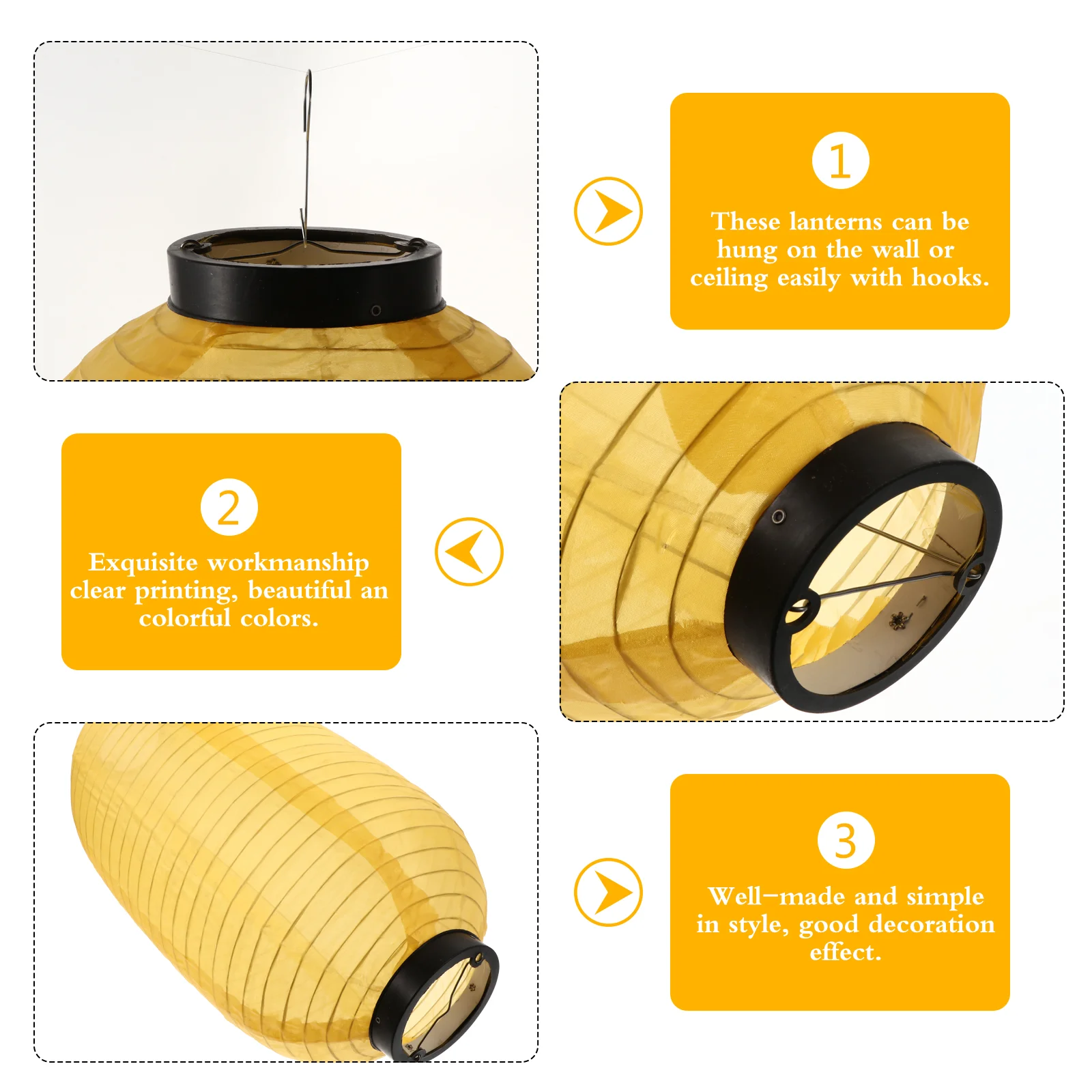 1

These lanterns can be hung on the wall or ceiling easily with hooks.

2

Exquisite workmanship clear printing, beautiful an colorful colors.

3

Well-made and simple in style, good decoration effect.