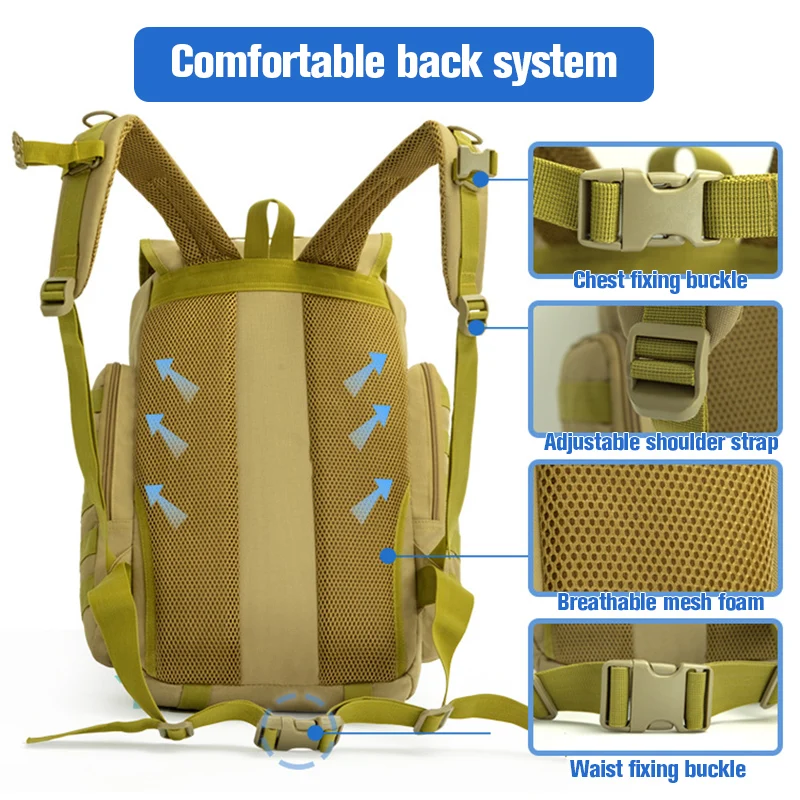 Comfortable back system

Chest fixing buckle

Adjustable shoulder strap

Breathable mesh foam

Waist fixing buckle