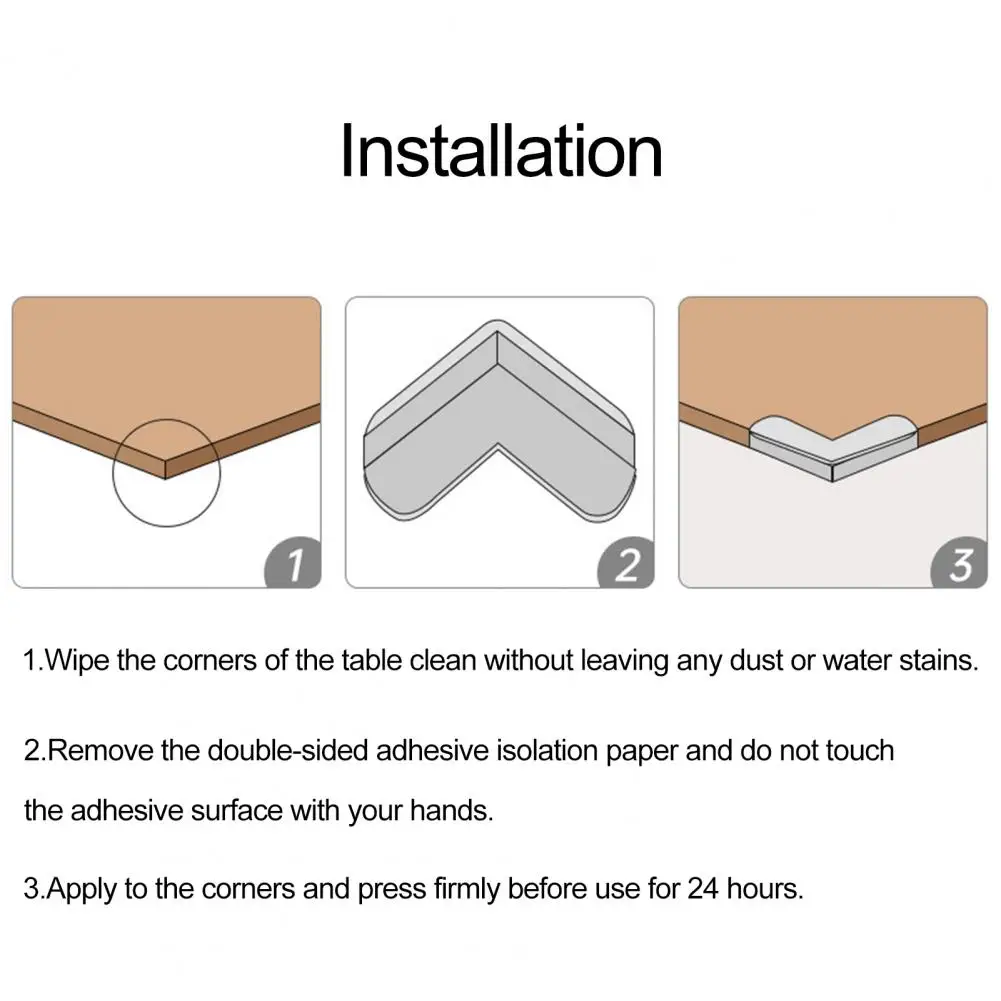 Installation

1

2

3

1.Wipe the corners of the table clean without leaving any dust or water stains.

2.Remove the double-sided adhesive isolation paper and do not touch the adhesive surface with your hands.

3.Apply to the corners and press firmly before use for 24 hours.