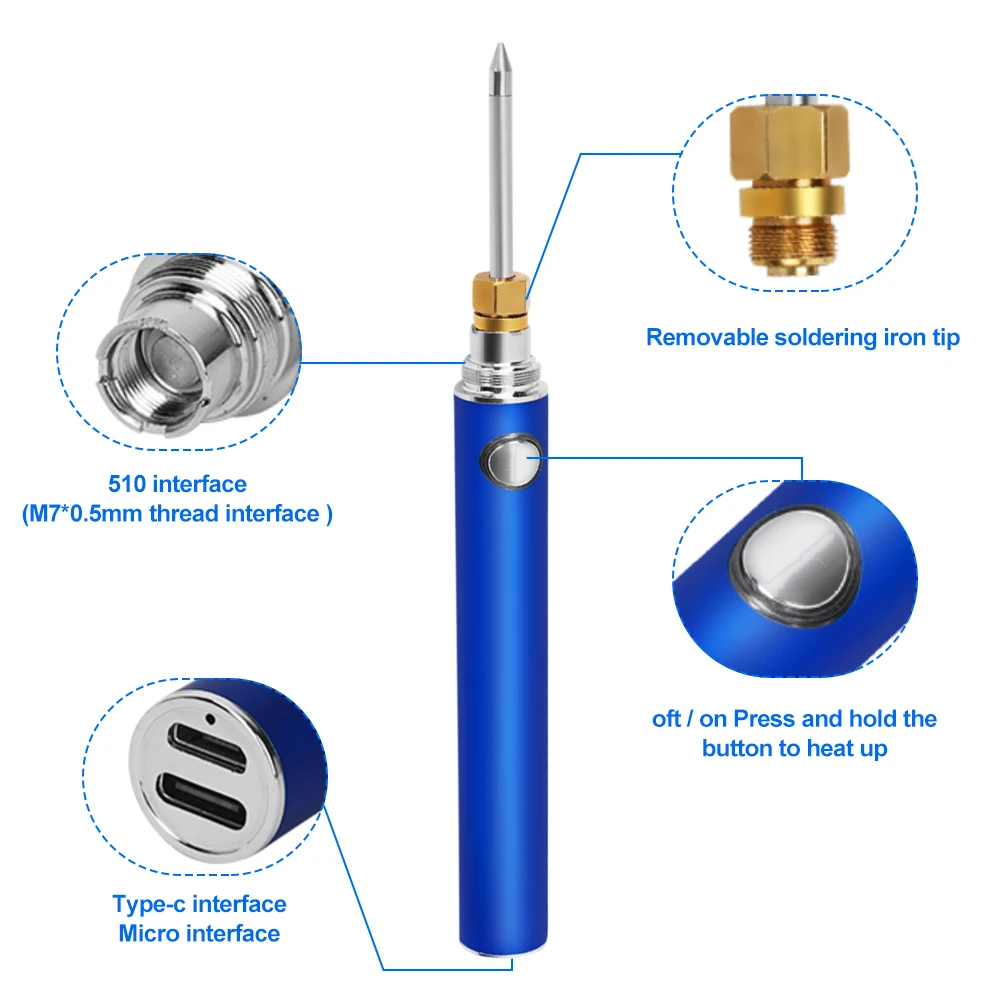 Removable soldering iron tip

510 interface
(M7*0.5mm thread interface )

oft / on Press and hold the button to heat up

Type-c interface
Micro interface