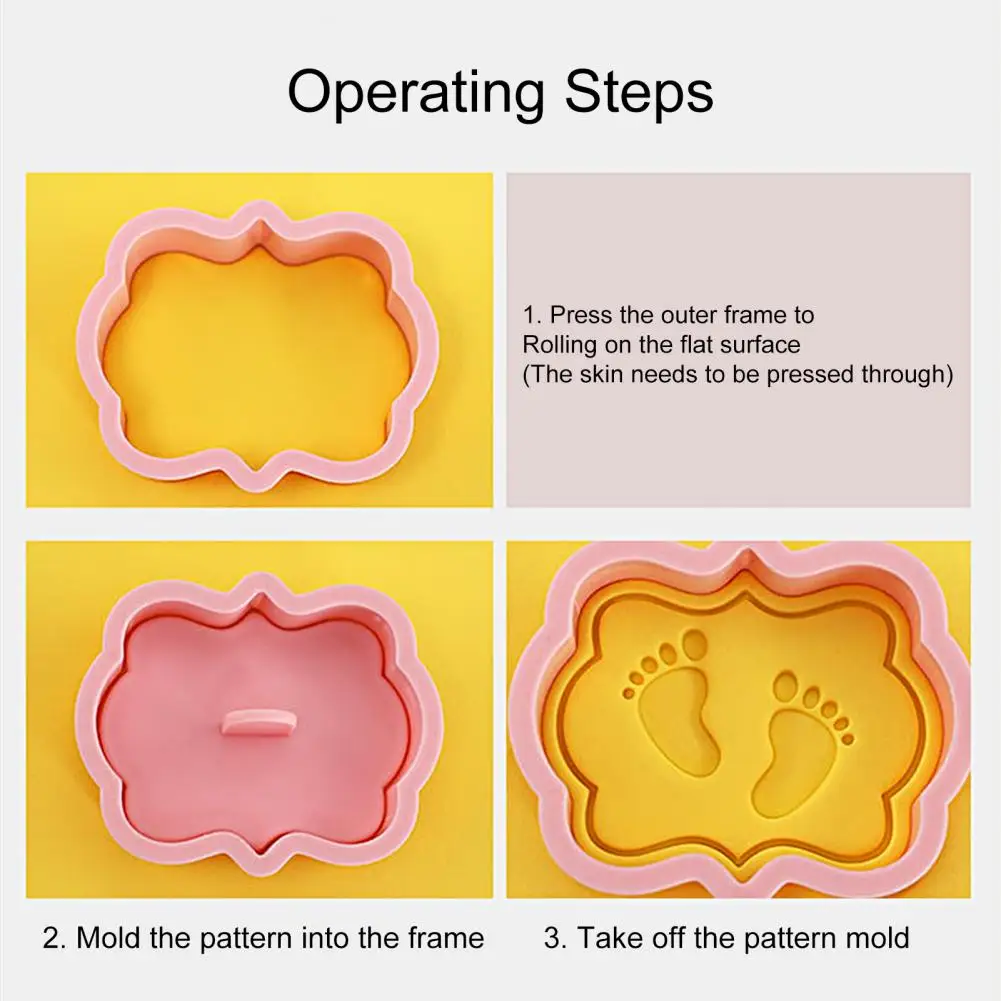 Operating Steps

1. Press the outer frame to Rolling on the flat surface (The skin needs to be pressed through)

2. Mold the pattern into the frame

3. Take off the pattern mold