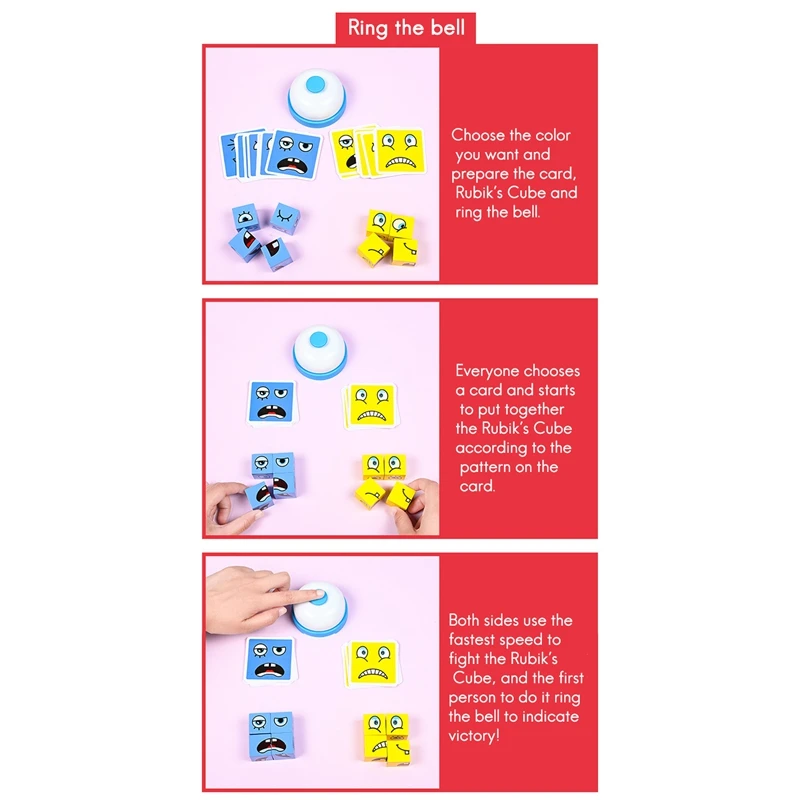 Ring the bell

Choose the color you want and prepare the card, Rubik's Cube and ring the bell.

Everyone chooses a card and starts to put together the Rubik's Cube according to the pattern on the card.

Both sides use the fastest speed to fight the Rubik's Cube, and the first person to do it ring the bell to indicate victory!