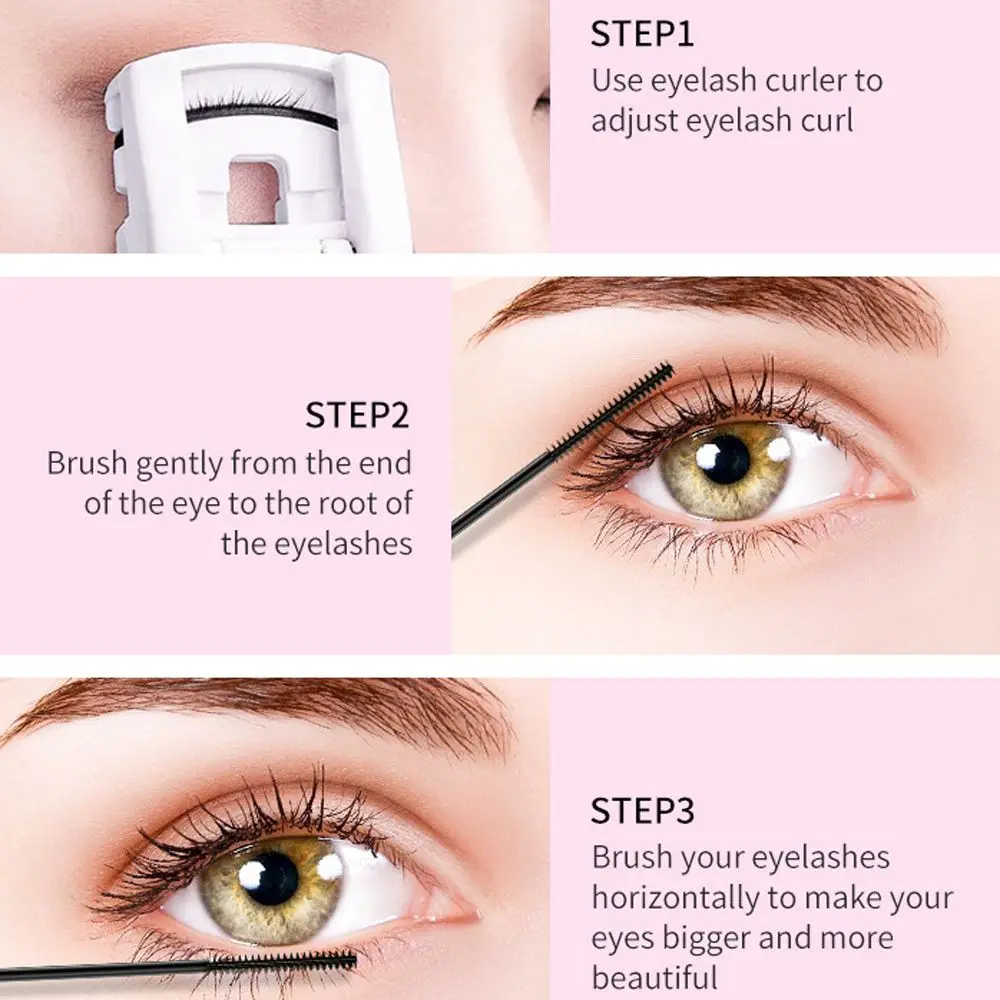 STEP1
Use eyelash curler to adjust eyelash curl

STEP2
Brush gently from the end of the eye to the root of the eyelashes

STEP3
Brush your eyelashes horizontally to make your eyes bigger and more beautiful