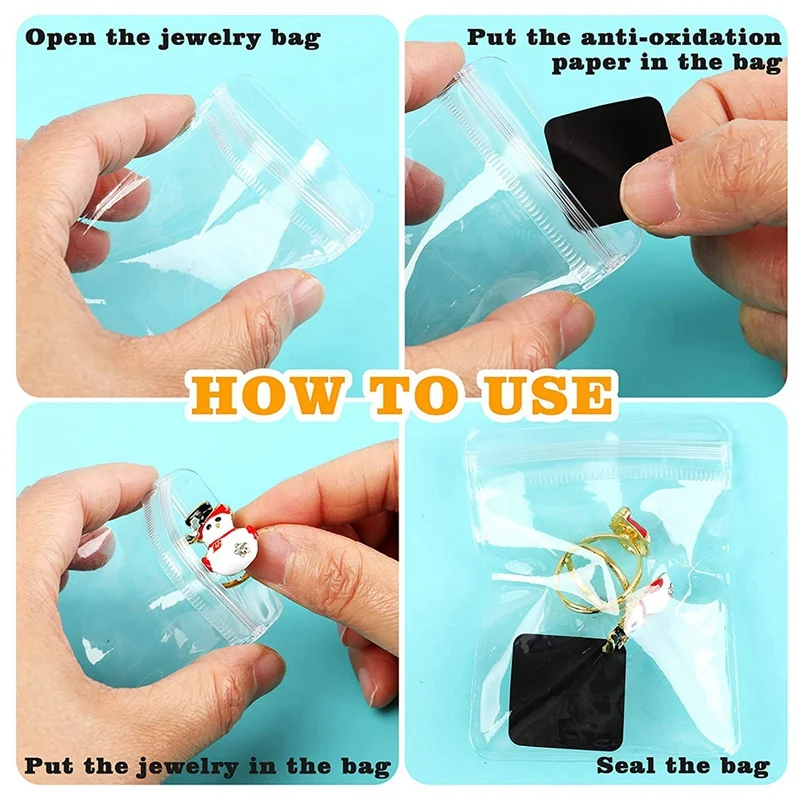 Open the jewelry bag

Put the anti-oxidation paper in the bag

HOW TO USE

Put the jewelry in the bag

Seal the bag