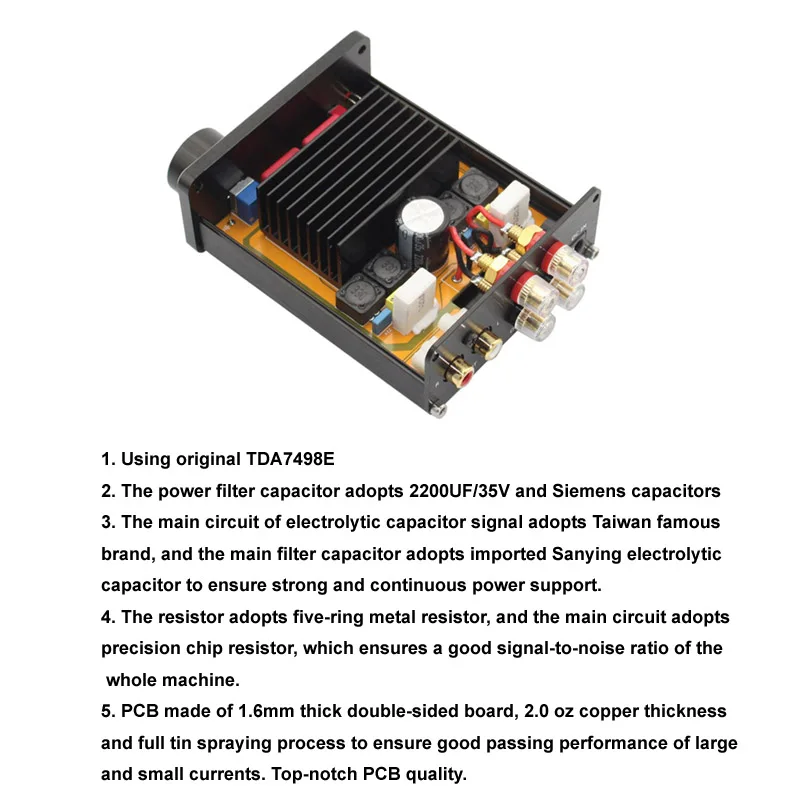 1. Using original TDA7498E
2. The power filter capacitor adopts 2200UF/35V and Siemens capacitors
3. The main circuit of electrolytic capacitor signal adopts Taiwan famous brand, and the main filter capacitor adopts imported Sanying electrolytic capacitor to ensure strong and continuous power support.
4. The resistor adopts five-ring metal resistor, and the main circuit adopts precision chip resistor, which ensures a good signal-to-noise ratio of the whole machine.
5. PCB made of 1.6mm thick double-sided board, 2.0 oz copper thickness and full tin spraying process to ensure good passing performance of large and small currents. Top-notch PCB quality.