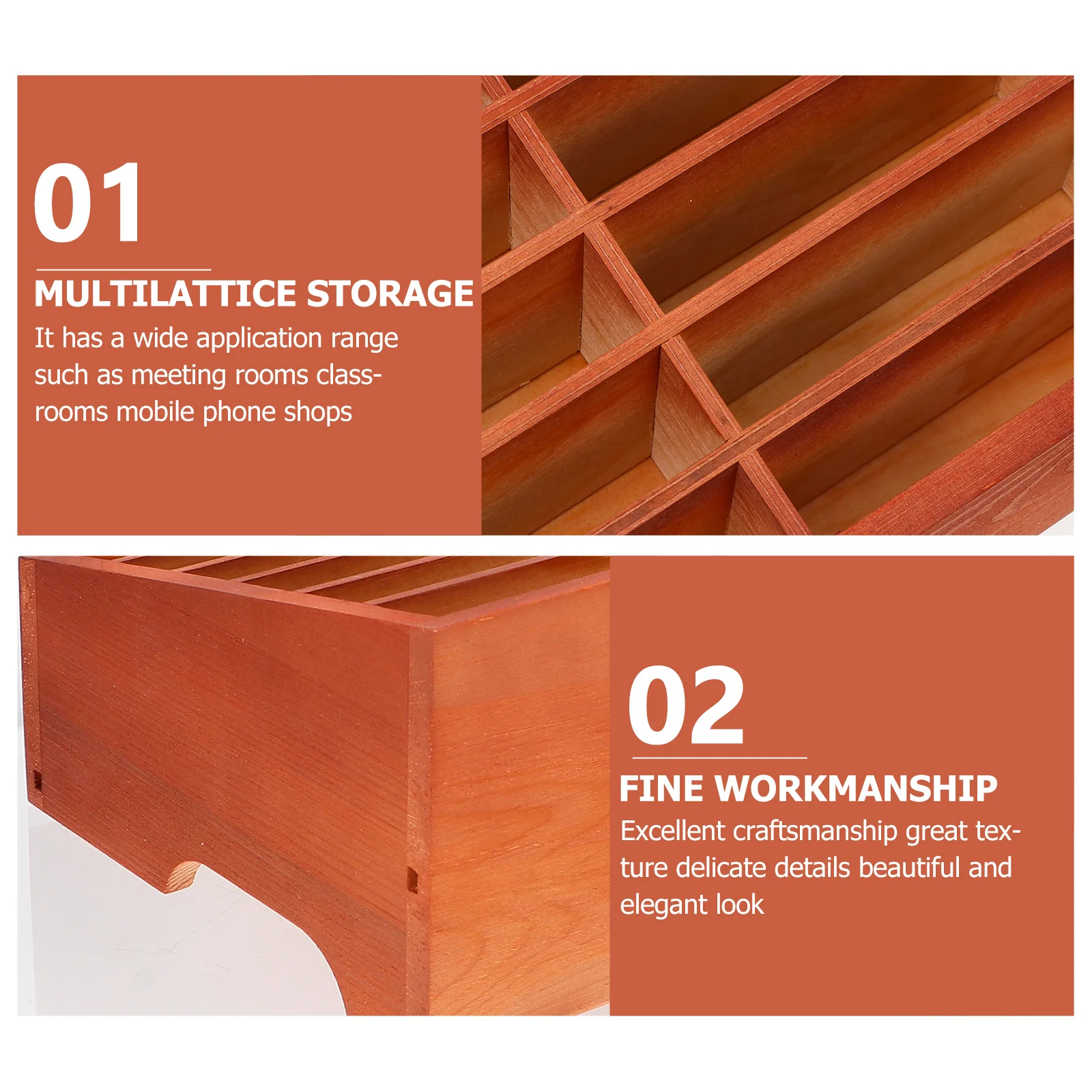 01

MULTILATTICE STORAGE

It has a wide application range such as meeting rooms classrooms mobile phone shops

02

FINE WORKMANSHIP

Excellent craftsmanship great texture delicate details beautiful and elegant look