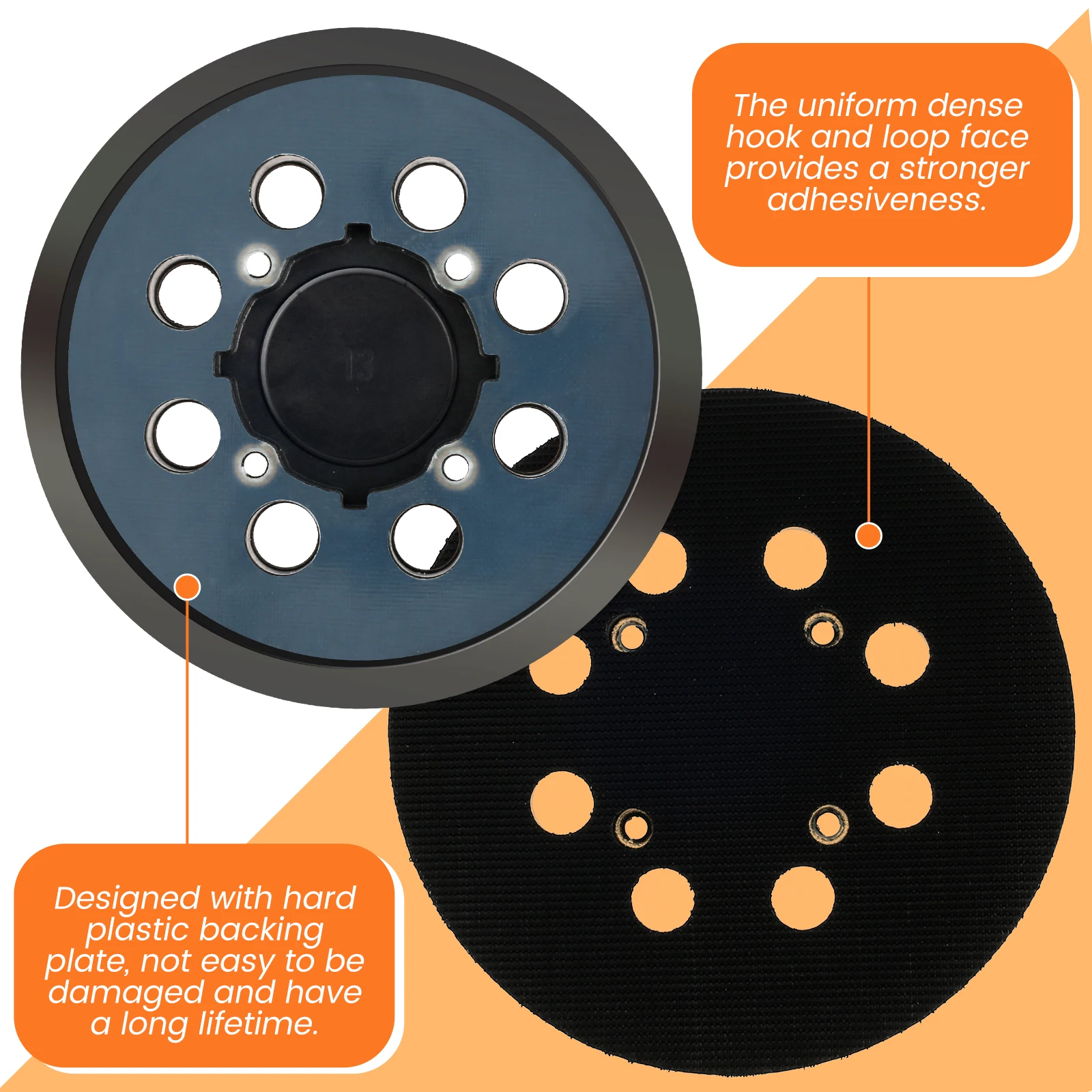 The uniform dense hook and loop face provides a stronger adhesiveness.

13

Designed with hard plastic backing plate, not easy to be damaged and have a long lifetime.