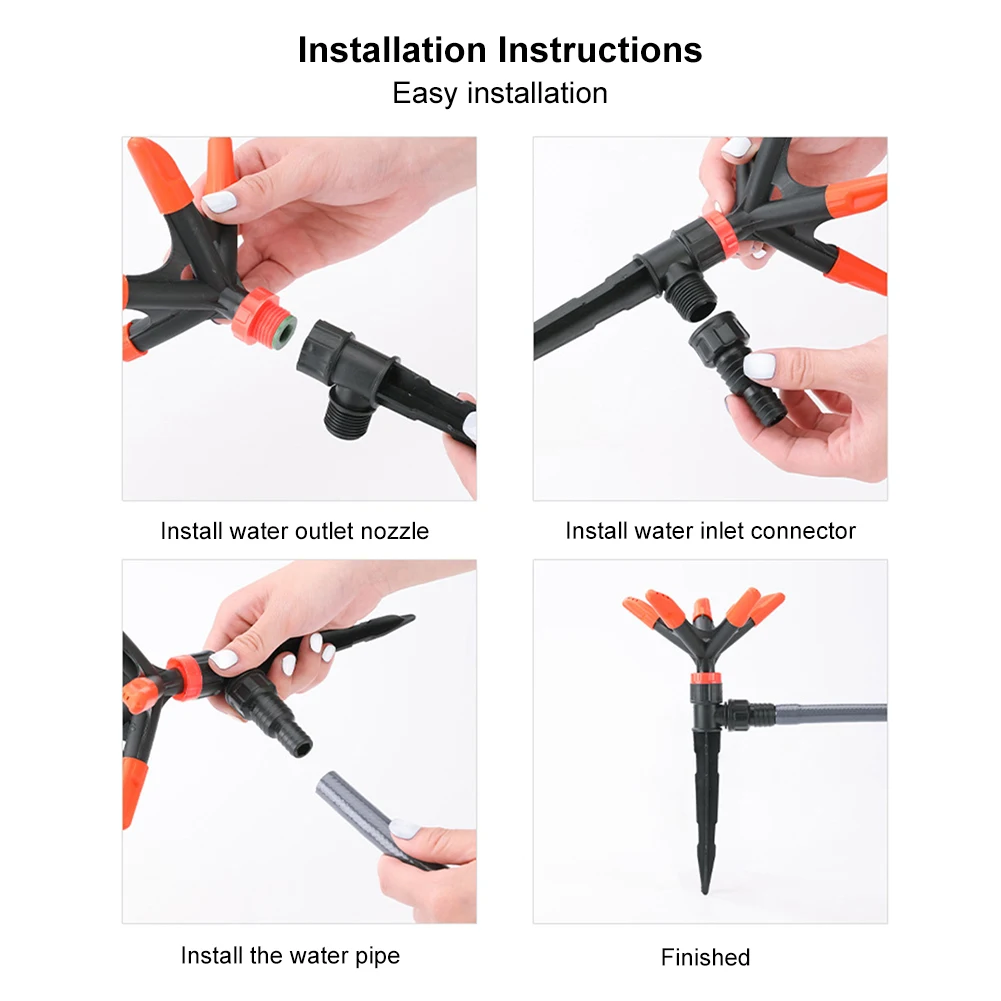 Installation Instructions
Easy installation

Install water outlet nozzle

Install water inlet connector

Install the water pipe

Finished