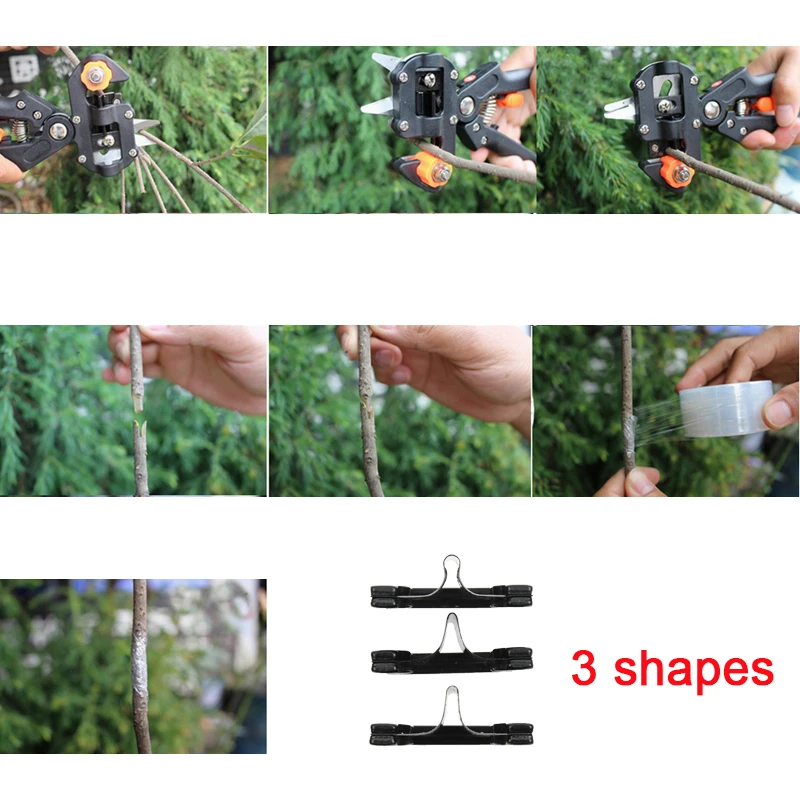 3 shapes