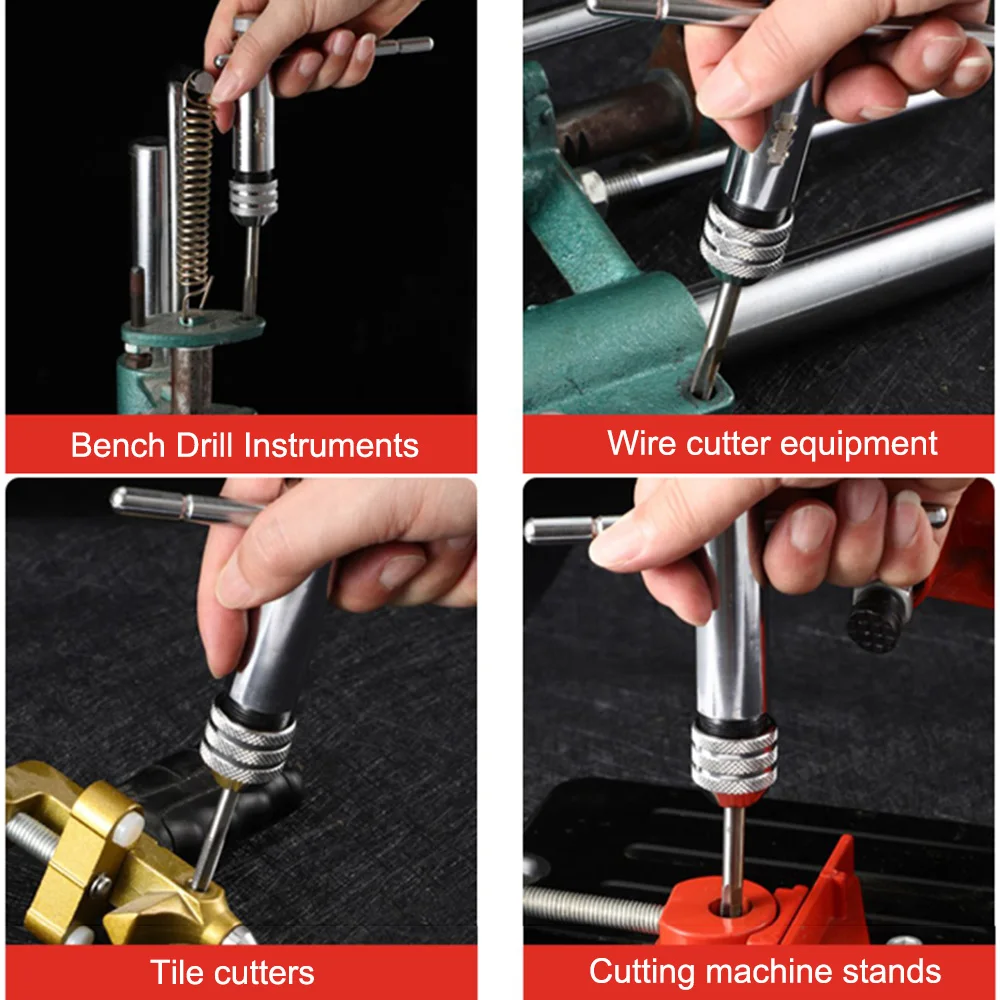 Bench Drill Instruments

Wire cutter equipment

Tile cutters

Cutting machine stands