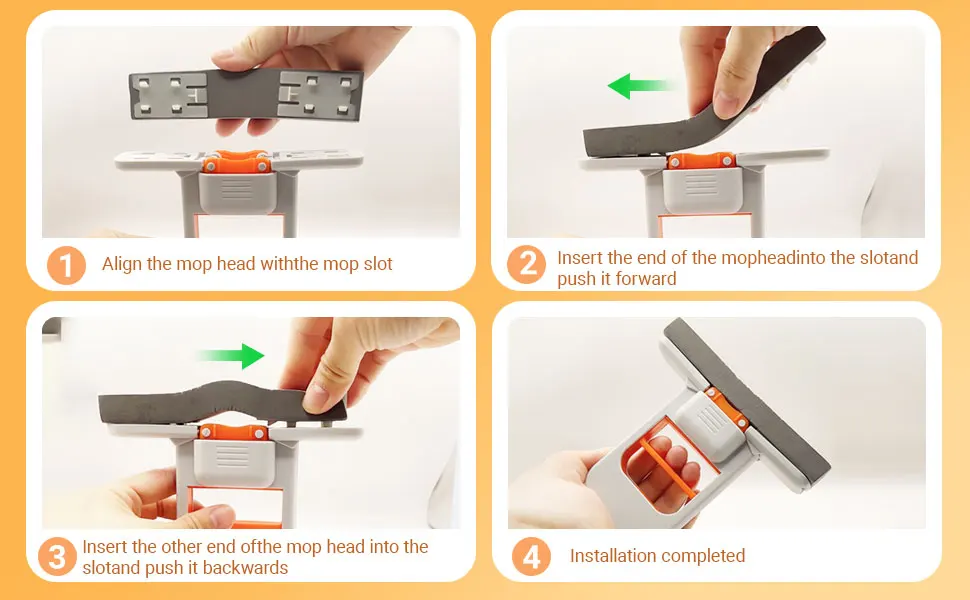 1 Align the mop head withthe mop slot

2 Insert the end of the mopheadinto the slotand push it forward

3 Insert the other end ofthe mop head into the slotand push it backwards

4 Installation completed