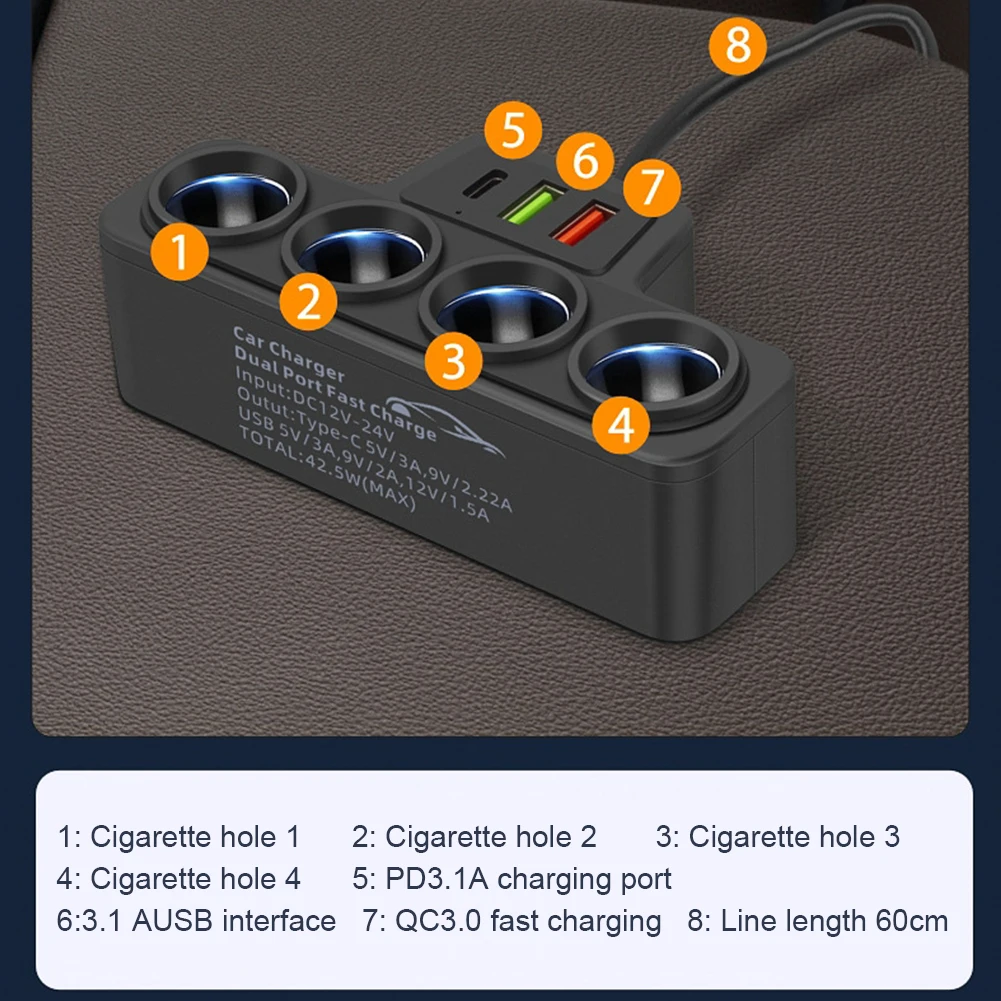 8

5

6

7

1

2

3

4

Car Charger
Dual Port Fast Charge
Input:DC12V-24V
Outut:Type-C 5V/3A,9V/2.22A
USB 5V/3A,9V/2A,12V/1.5A
TOTAL:42.5W(MAX)

1: Cigarette hole 1 2: Cigarette hole 2 3: Cigarette hole 3
4: Cigarette hole 4 5: PD3.1A charging port
6:3.1 AUSB interface 7: QC3.0 fast charging 8: Line length 60cm